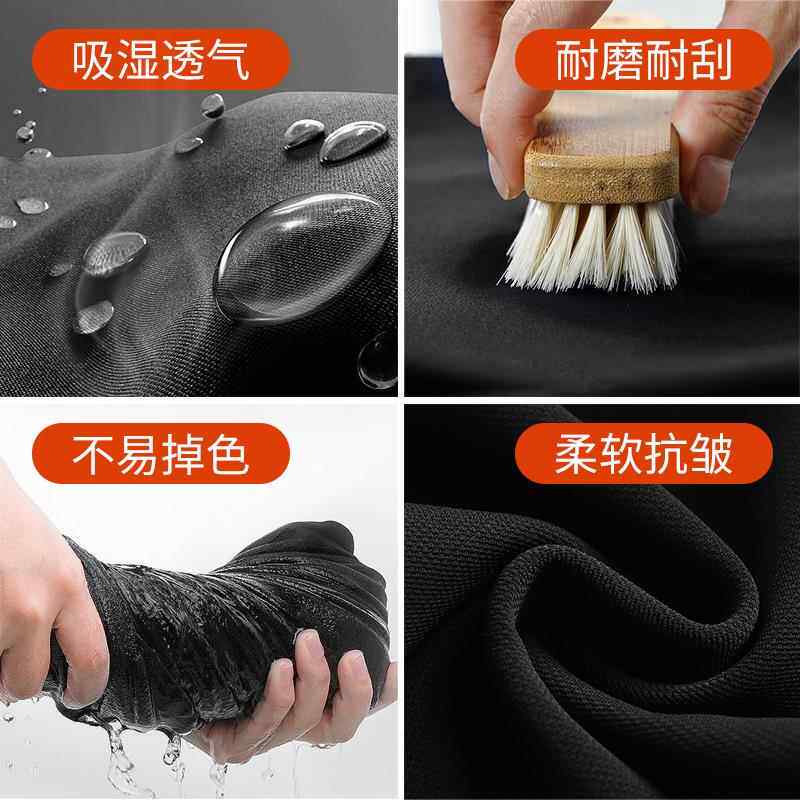 吸湿透气

耐磨耐刮

不易掉色

柔软抗皱