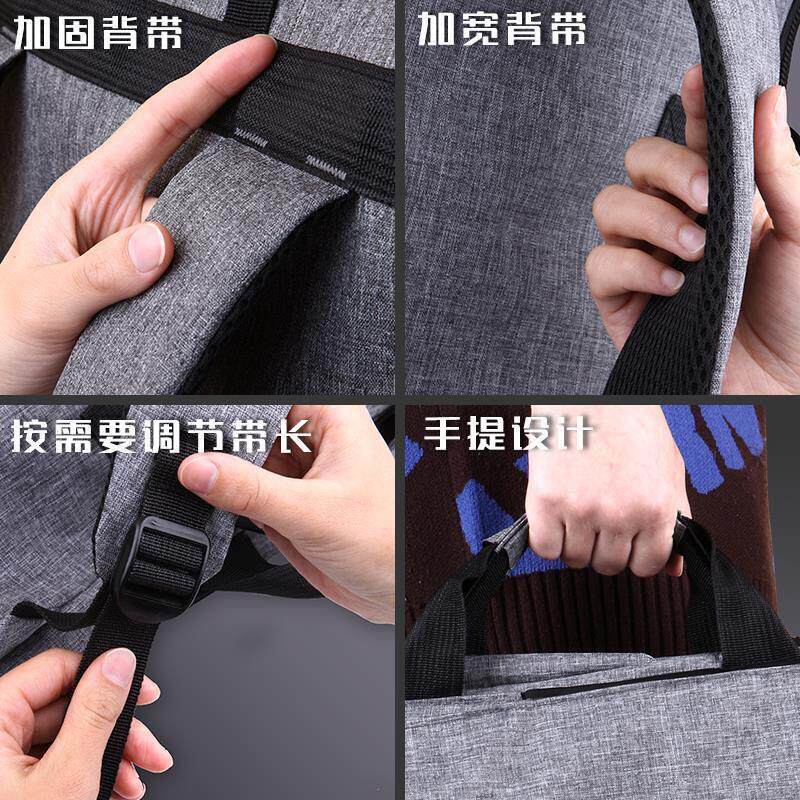 加固背带

加宽背带

按需要调节带长

手提设计