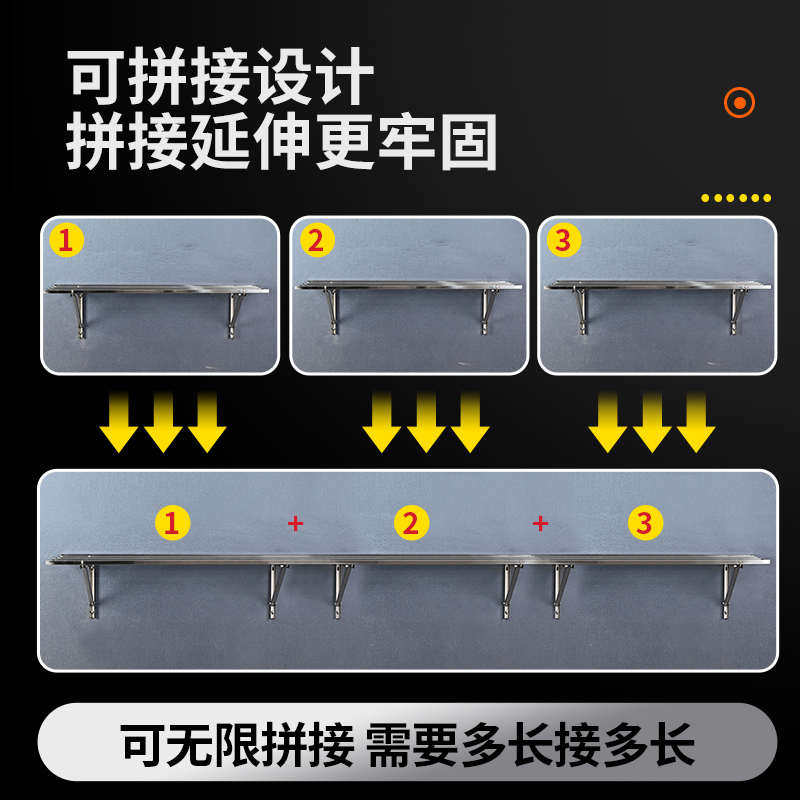 可拼接设计
拼接延伸更牢固

1

2

3

1 + 2 + 3

可无限拼接 需要多长接多长