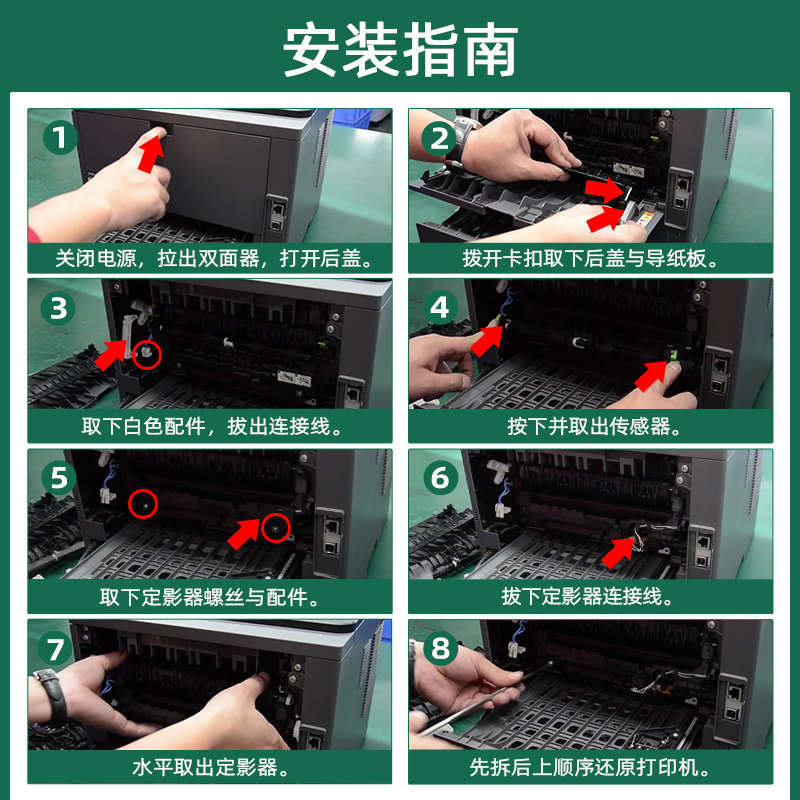 安装指南

1
关闭电源，拉出双面器，打开后盖。

2
拨开卡扣取下后盖与导纸板。

3
取下白色配件，拔出连接线。

4
按下并取出传感器。

5
取下定影器螺丝与配件。

6
拔下定影器连接线。

7
水平取出定影器。

8
先拆后上顺序还原打印机。