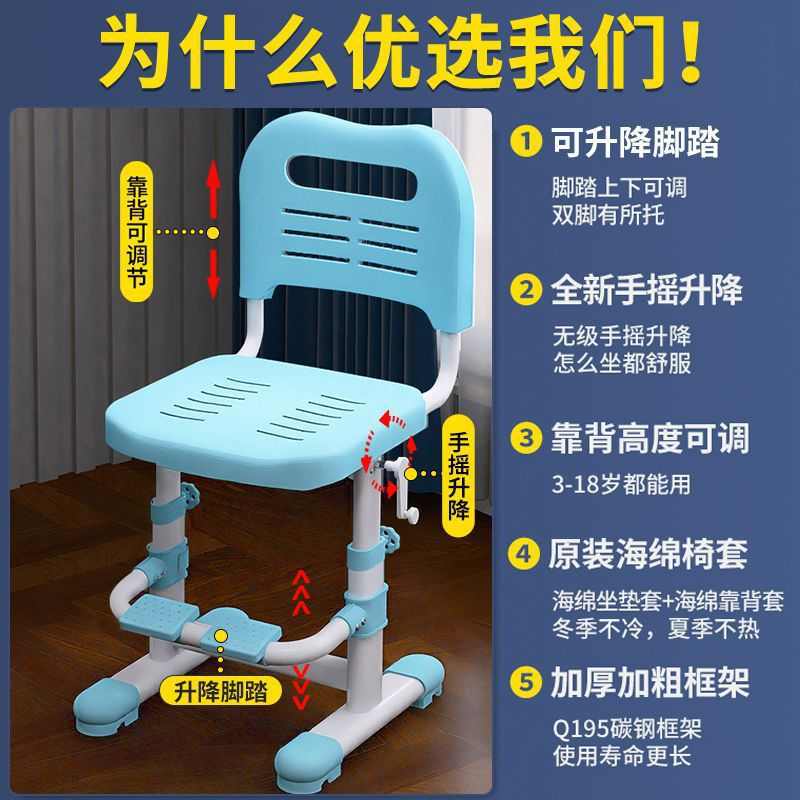 为什么优选我们！

靠背可调节

手摇升降

升降脚踏

1 可升降脚踏
脚踏上下可调
双脚有所托

2 全新手摇升降
无级手摇升降
怎么坐都舒服

3 靠背高度可调
3-18岁都能用

4 原装海绵椅套
海绵坐垫套+海绵靠背套
冬季不冷，夏季不热

5 加厚加粗框架
Q195碳钢框架
使用寿命更长