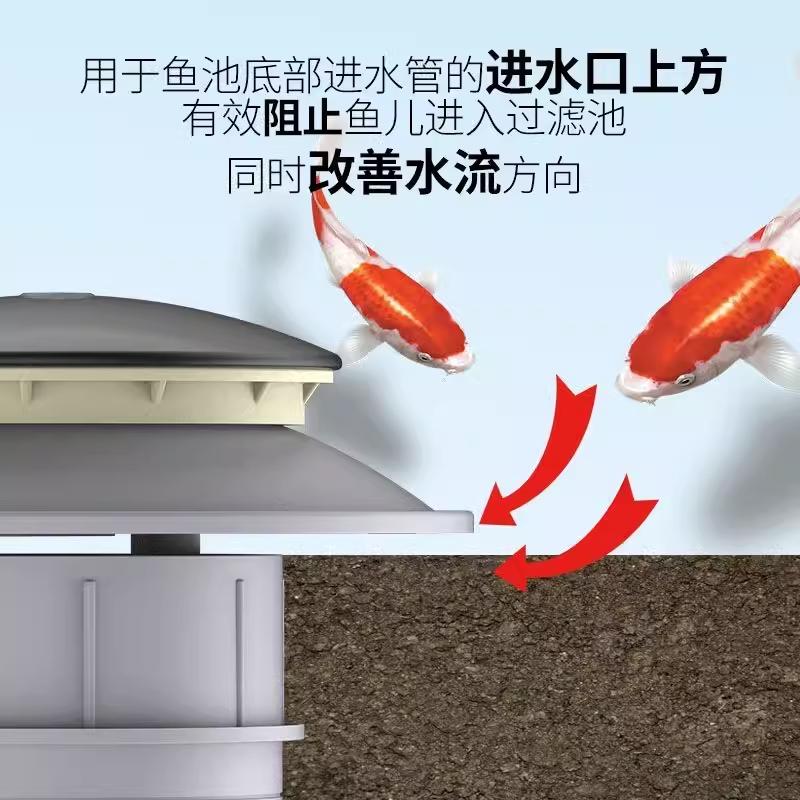 用于鱼池底部进水管的进水口上方
有效阻止鱼儿进入过滤池
同时改善水流方向