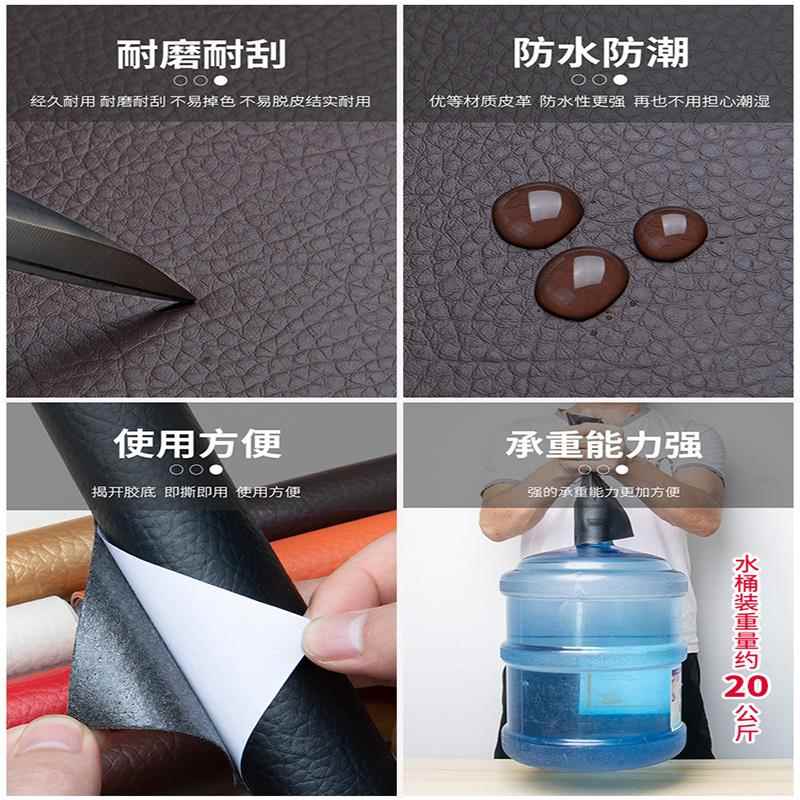 耐磨耐刮

经久耐用 耐磨耐刮 不易掉色 不易脱皮结实耐用

防水防潮

优等材质皮革 防水性更强 再也不用担心潮湿

使用方便

揭开胶底 即撕即用 使用方便

承重能力强

强的承重能力更加方便

水桶装重量约20公斤