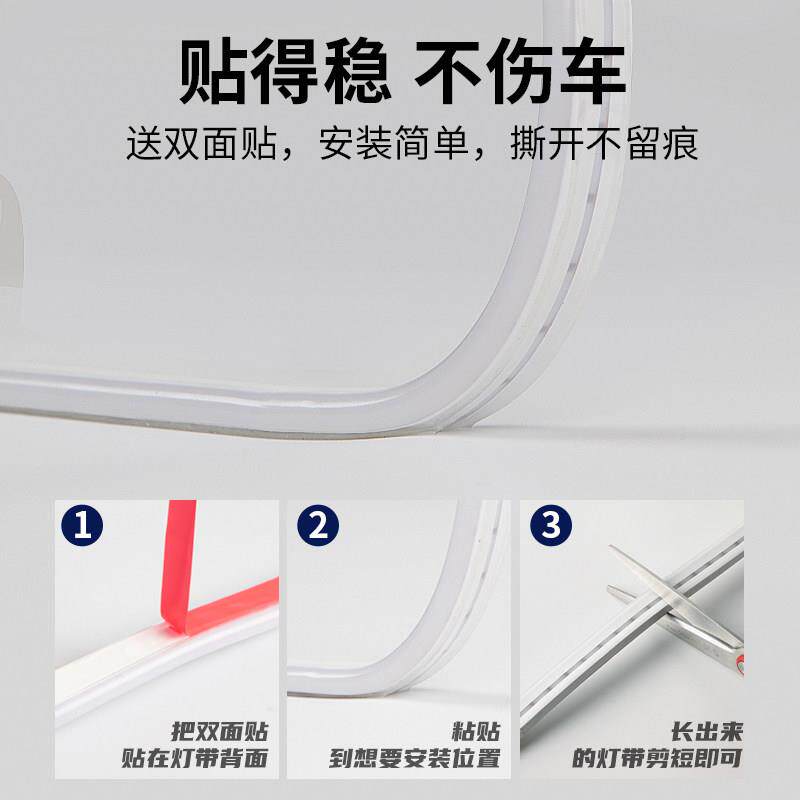 贴得稳 不伤车

送双面贴，安装简单，撕开不留痕

1
把双面贴
贴在灯带背面

2
粘贴
到想要安装位置

3
长出来
的灯带剪短即可