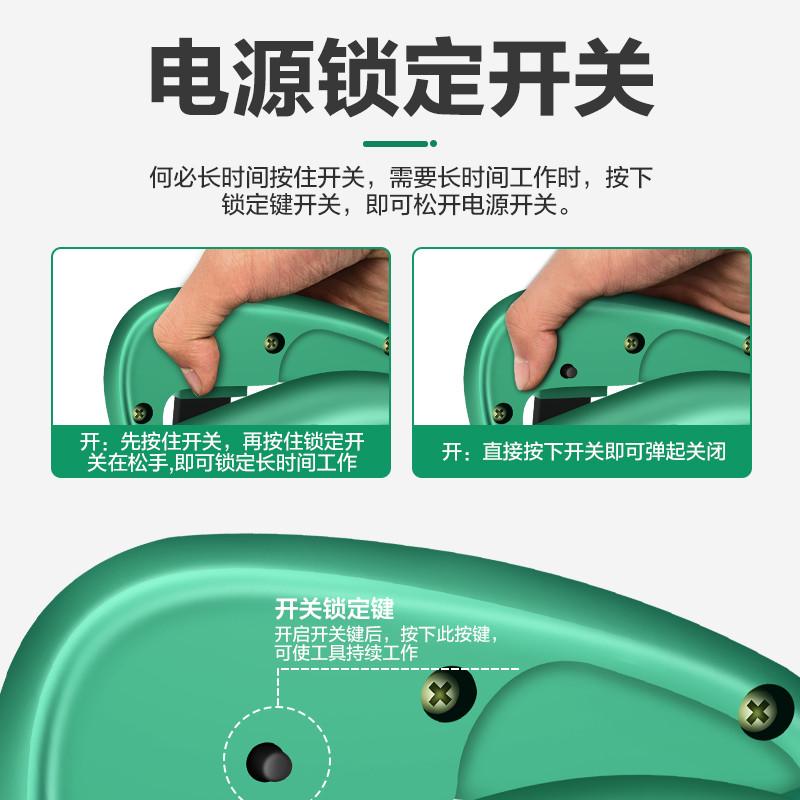 电源锁定开关

何必长时间按住开关，需要长时间工作时，按下锁定键开关，即可松开电源开关。

开：先按住开关，再按住锁定开关在松手,即可锁定长时间工作

开：直接按下开关即可弹起关闭

开关锁定键
开启开关键后，按下此按键，可使工具持续工作