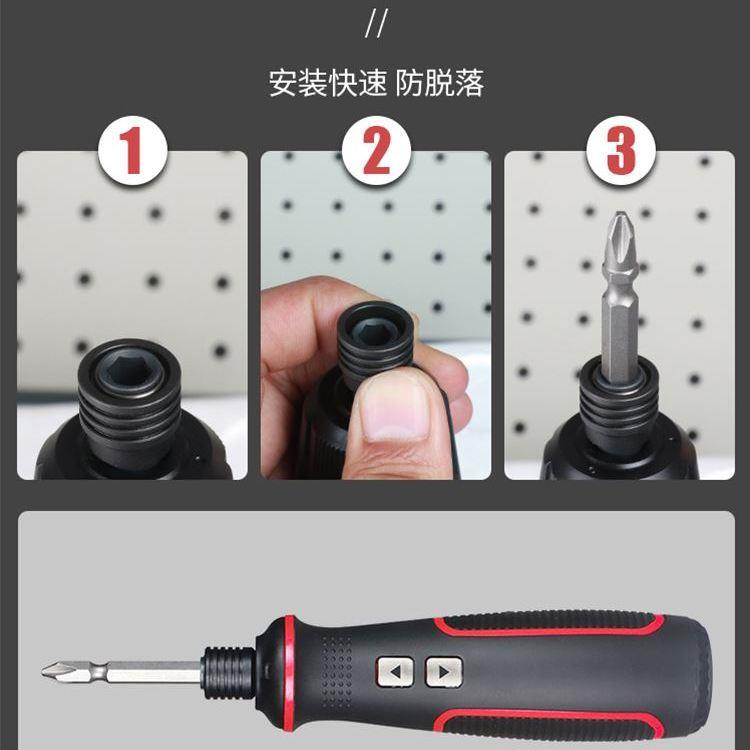 //

安装快速 防脱落

1

2

3