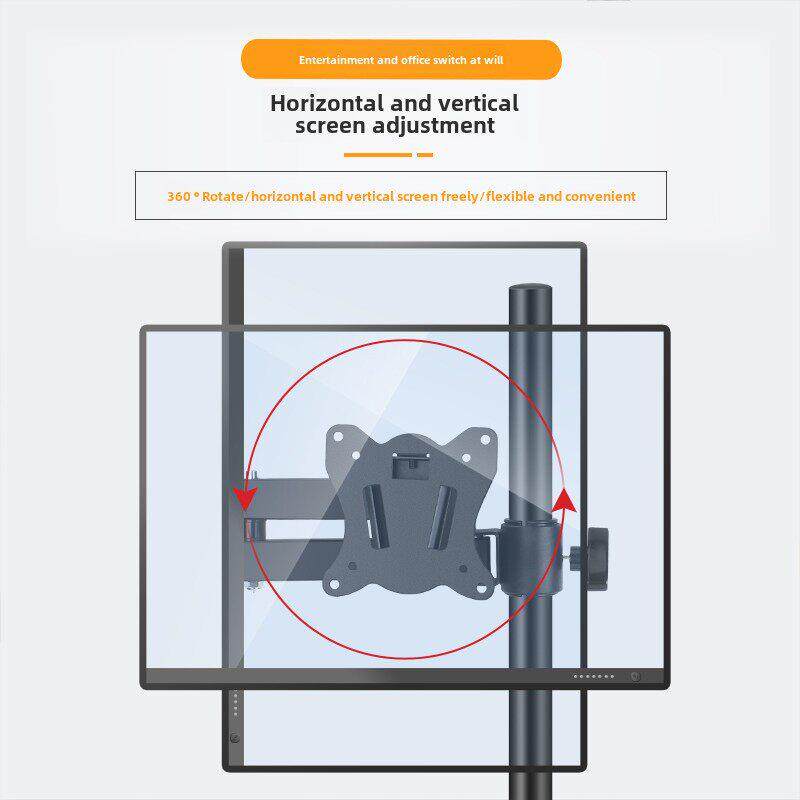 Entertainment and office switch at will

Horizontal and vertical screen adjustment

360 ° Rotate/horizontal and vertical screen freely/flexible and convenient