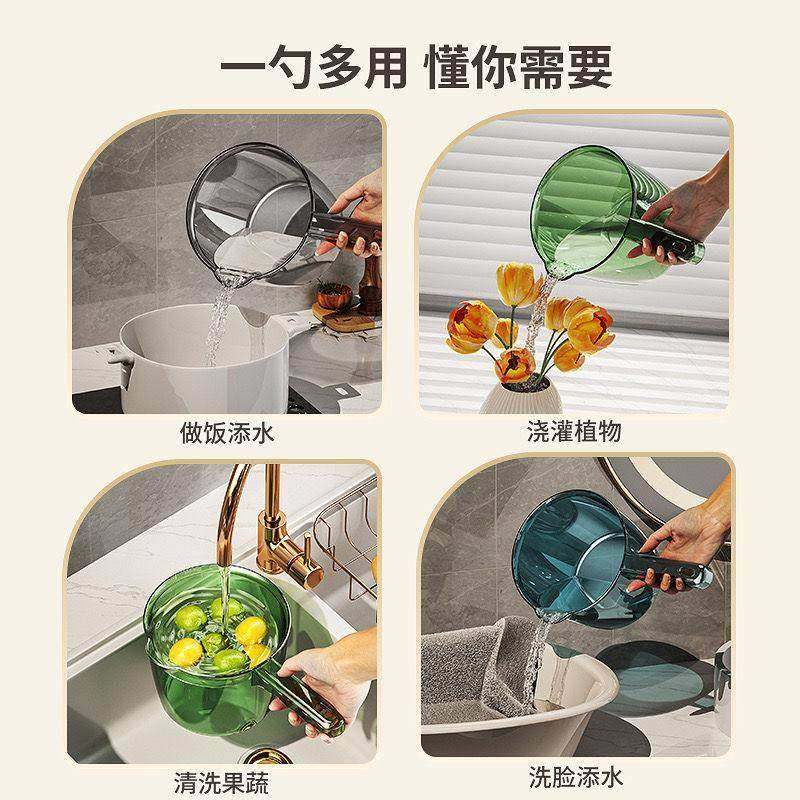 一勺多用 懂你需要

做饭添水

浇灌植物

清洗果蔬

洗脸添水