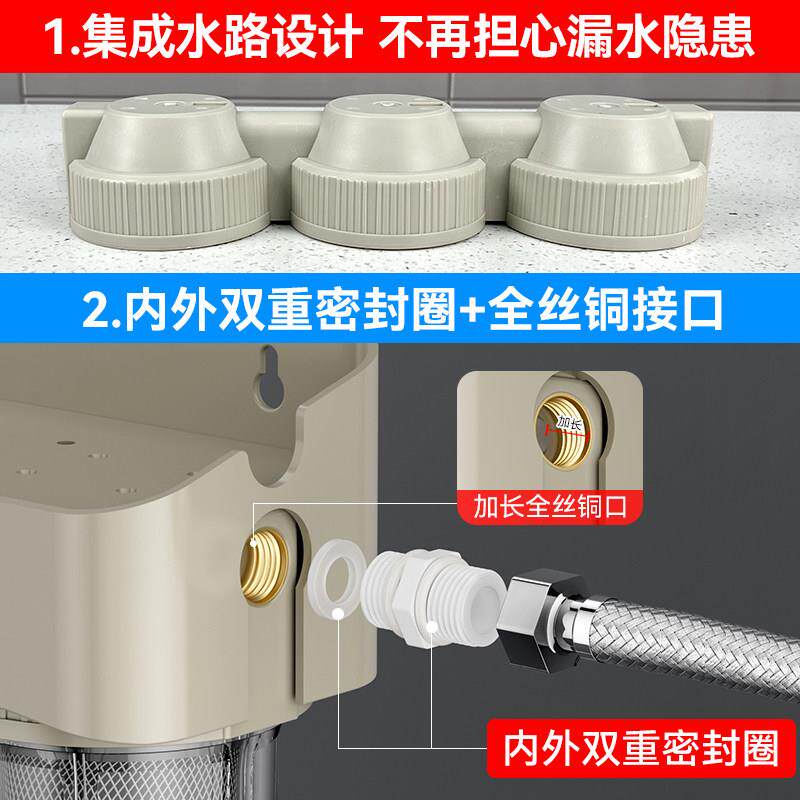 1.集成水路设计 不再担心漏水隐患

2.内外双重密封圈+全丝铜接口

加长

加长全丝铜口

内外双重密封圈