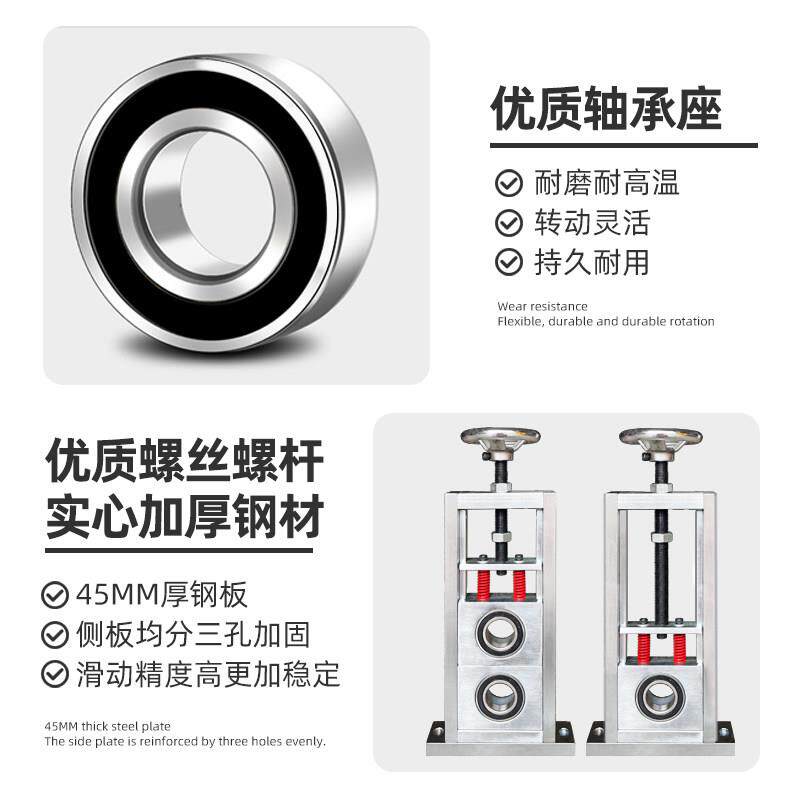 优质轴承座

耐磨耐高温
转动灵活
持久耐用

Wear resistance
Flexible, durable and durable rotation

优质螺丝螺杆
实心加厚钢材

45MM厚钢板
侧板均分三孔加固
滑动精度高更加稳定

45MM thick steel plate
The side plate is reinforced by three holes evenly.