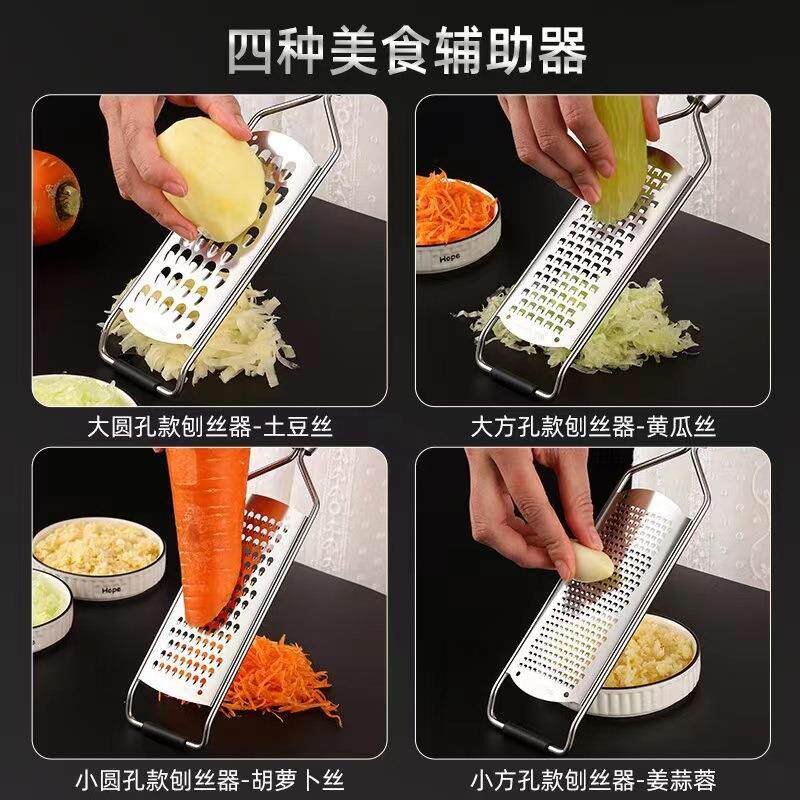 四种美食辅助器

Hope

大圆孔款刨丝器-土豆丝

大方孔款刨丝器-黄瓜丝

Hope

小圆孔款刨丝器-胡萝卜丝

小方孔款刨丝器-姜蒜蓉