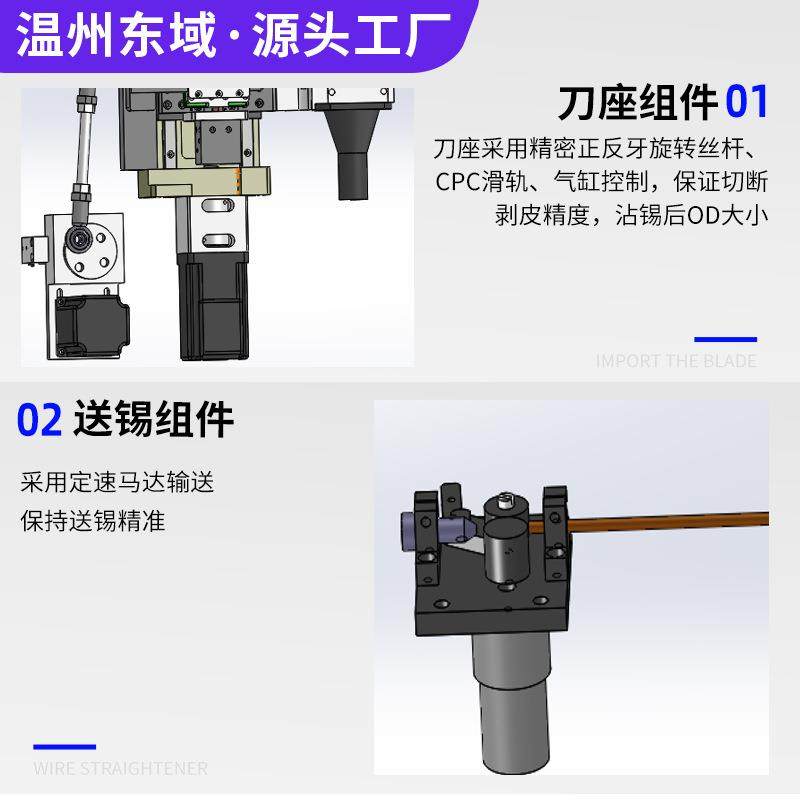 温州东域·源头工厂

刀座组件 01

刀座采用精密正反牙旋转丝杆、CPC滑轨、气缸控制，保证切断剥皮精度，沾锡后OD大小

IMPORT THE BLADE

02 送锡组件

采用定速马达输送
保持送锡精准

WIRE STRAIGHTENER