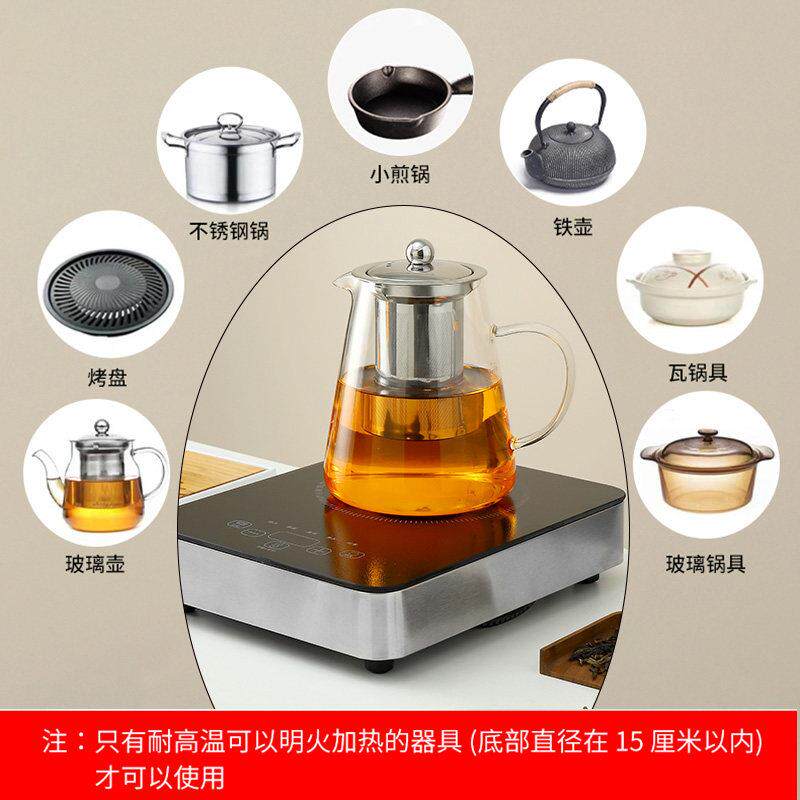 小煎锅

不锈钢锅

铁壶

烤盘

瓦锅具

玻璃壶

玻璃锅具

注：只有耐高温可以明火加热的器具 (底部直径在 15 厘米以内) 才可以使用