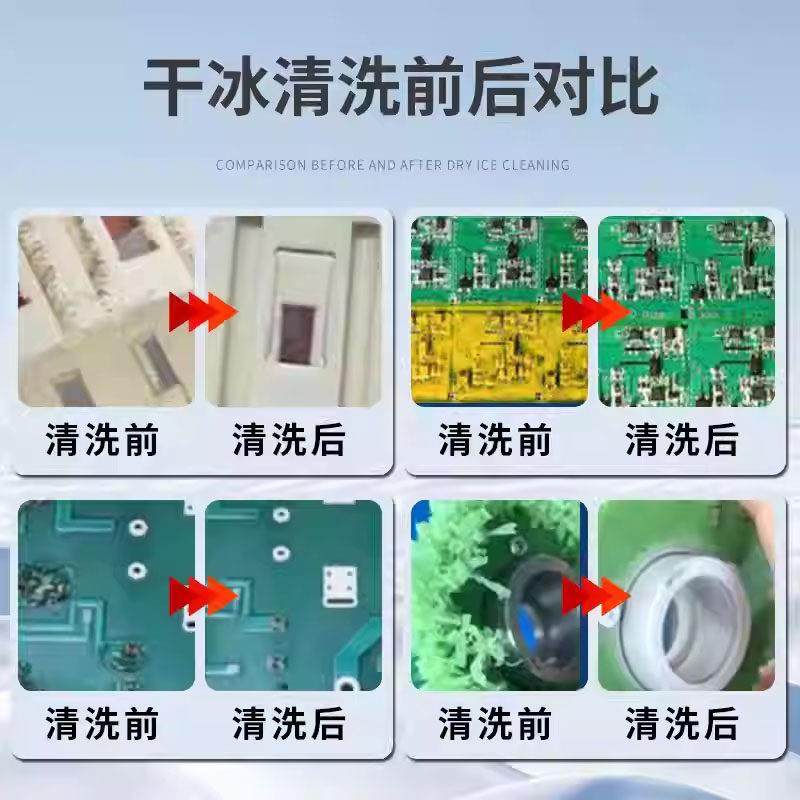 干冰清洗前后对比

COMPARISON BEFORE AND AFTER DRY ICE CLEANING

清洗前

清洗后

清洗前

清洗后

清洗前

清洗后

清洗前

清洗后