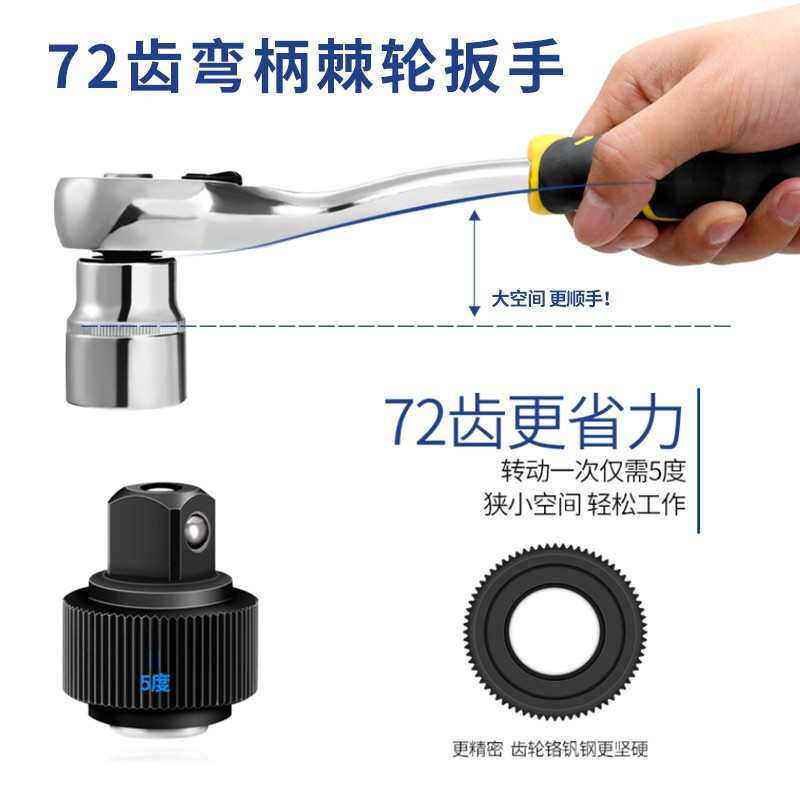 72齿弯柄棘轮扳手

大空间 更顺手!

72齿更省力

转动一次仅需5度
狭小空间 轻松工作

5度

更精密 齿轮铬钒钢更坚硬