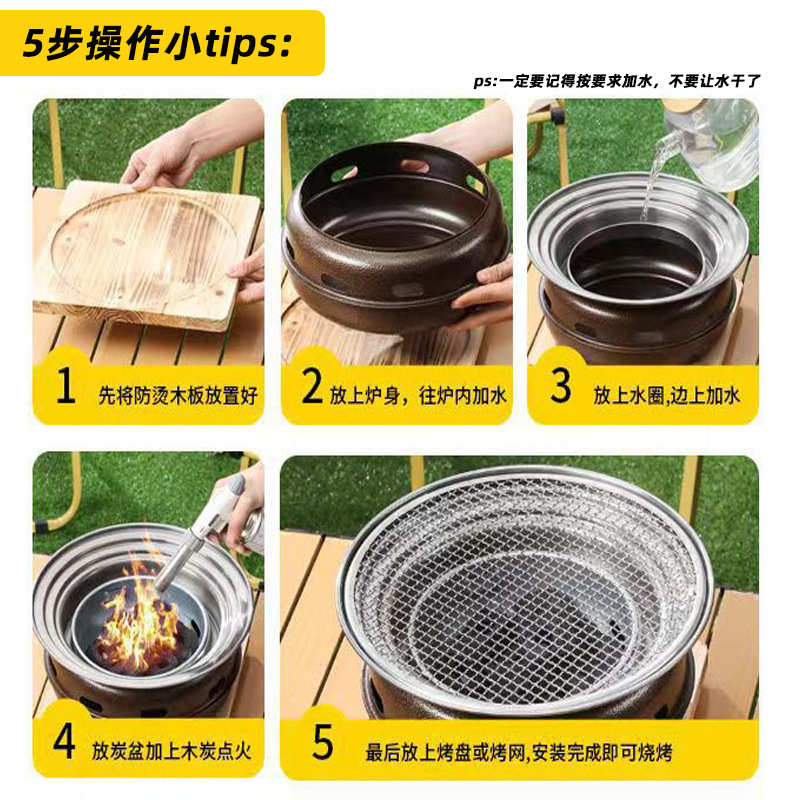 5步操作小tips:

ps:一定要记得按要求加水，不要让水干了

1 先将防烫木板放置好

2 放上炉身，往炉内加水

3 放上水圈,边上加水

4 放炭盆加上木炭点火

5 最后放上烤盘或烤网,安装完成即可烧烤