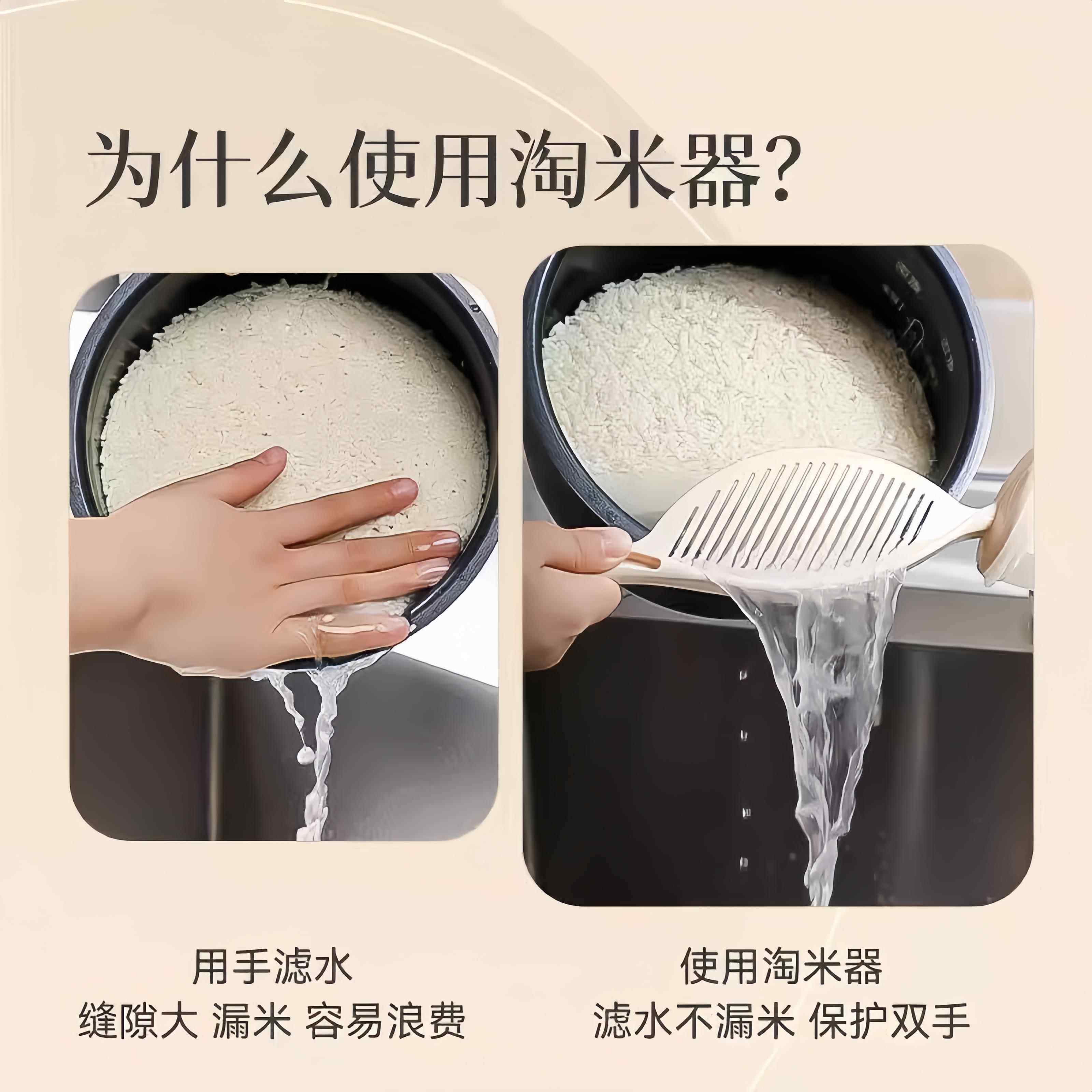 为什么使用淘米器?

用手滤水
缝隙大 漏米 容易浪费

使用淘米器
滤水不漏米 保护双手