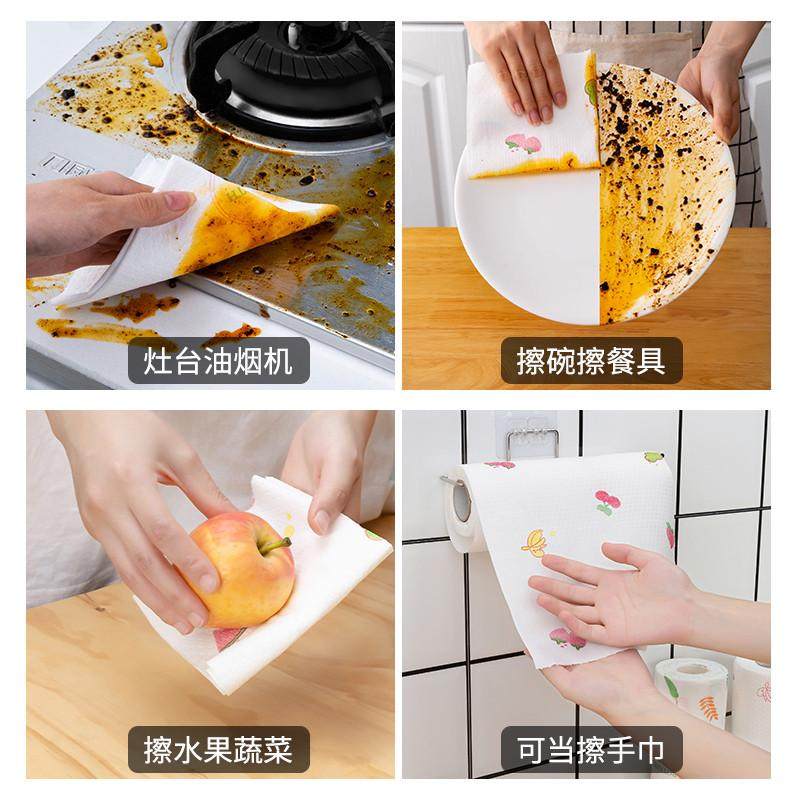 灶台油烟机

擦碗擦餐具

擦水果蔬菜

可当擦手巾