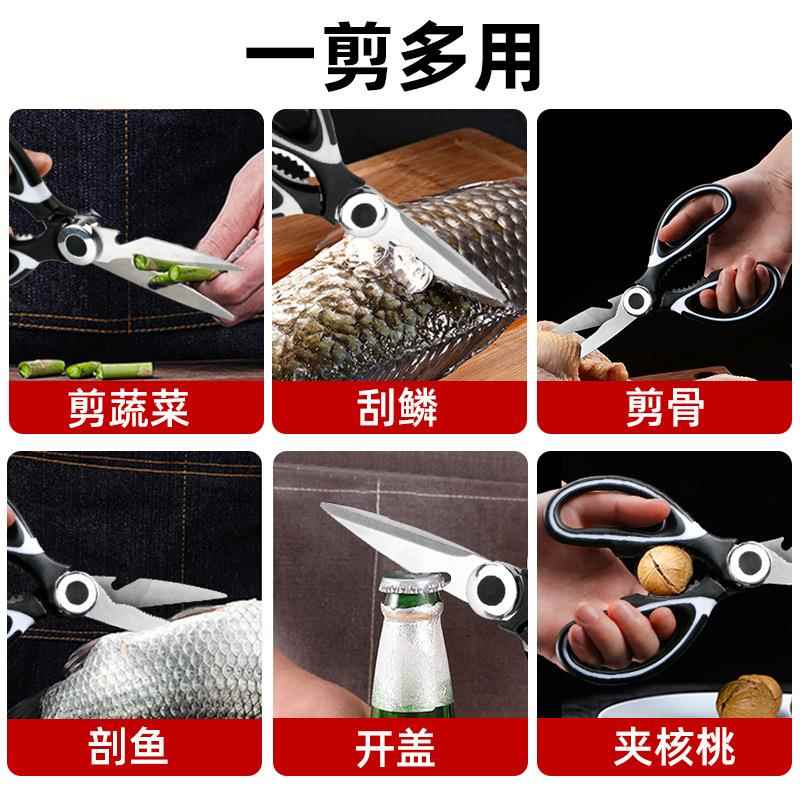 一剪多用

剪蔬菜

刮鳞

剪骨

剖鱼

开盖

夹核桃