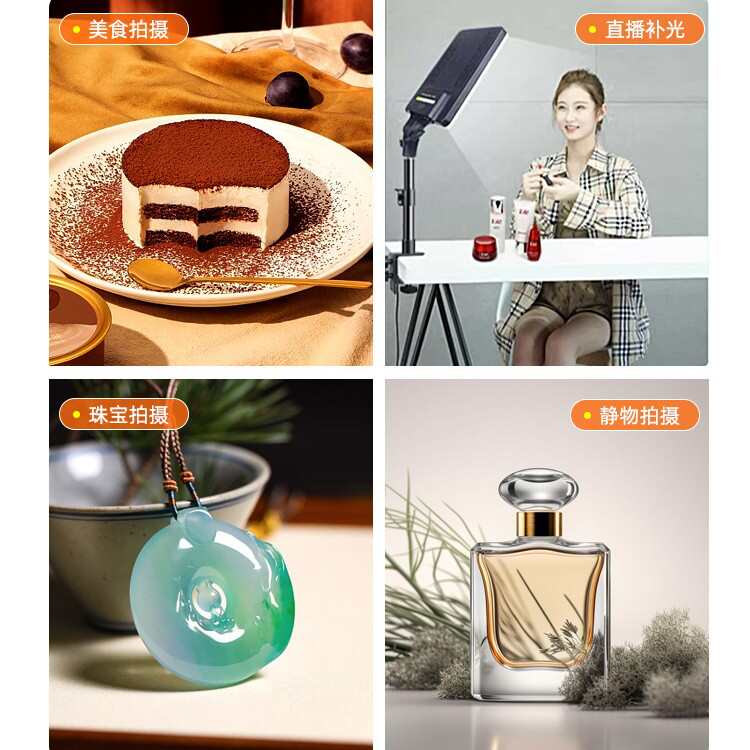 美食拍摄

直播补光

珠宝拍摄

静物拍摄