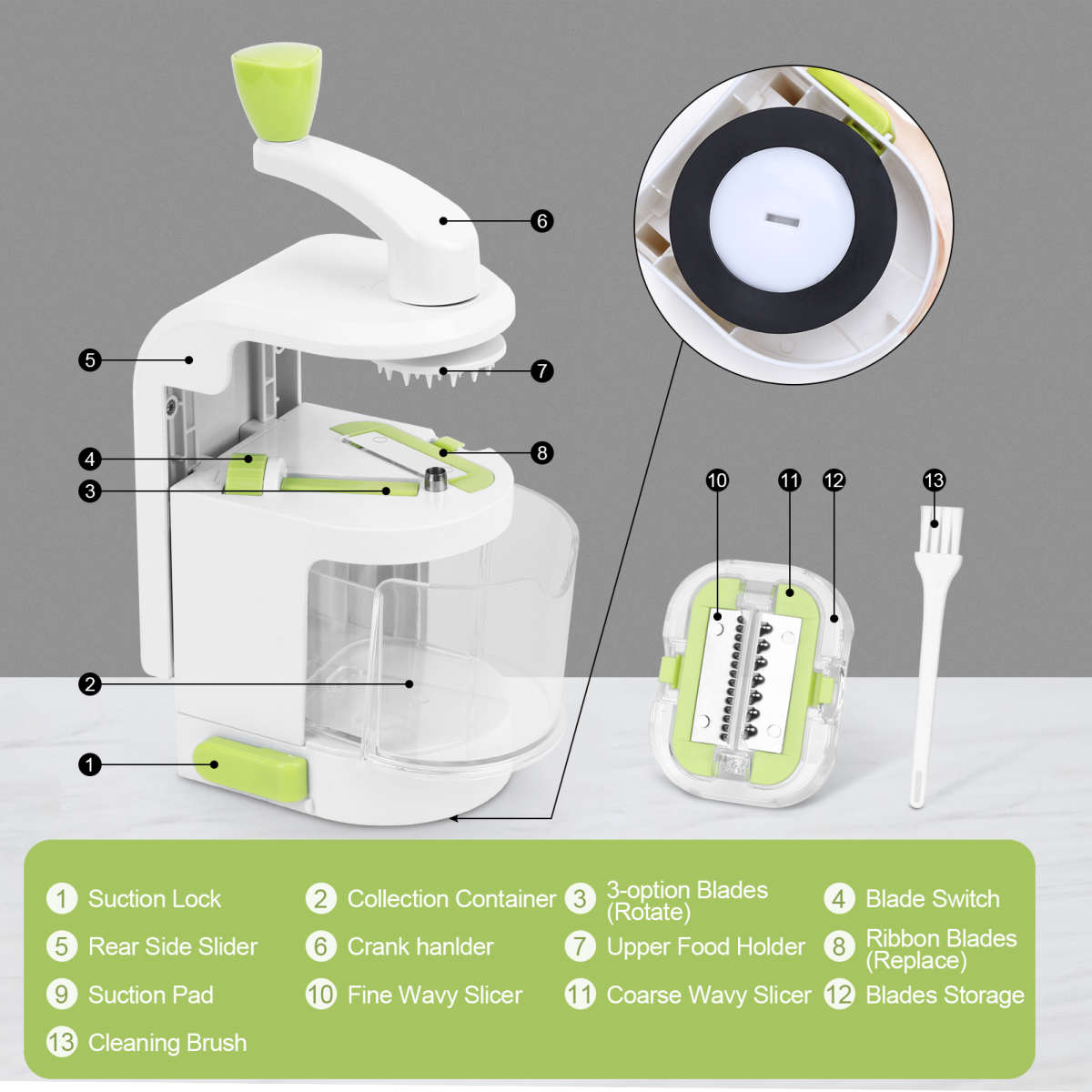 6
5
7
4
8
3
10 11 12 13
2
1

1 Suction Lock
2 Collection Container
3 3-option Blades (Rotate)
4 Blade Switch
5 Rear Side Slider
6 Crank hanlder
7 Upper Food Holder
8 Ribbon Blades (Replace)
9 Suction Pad
10 Fine Wavy Slicer
11 Coarse Wavy Slicer
12 Blades Storage
13 Cleaning Brush