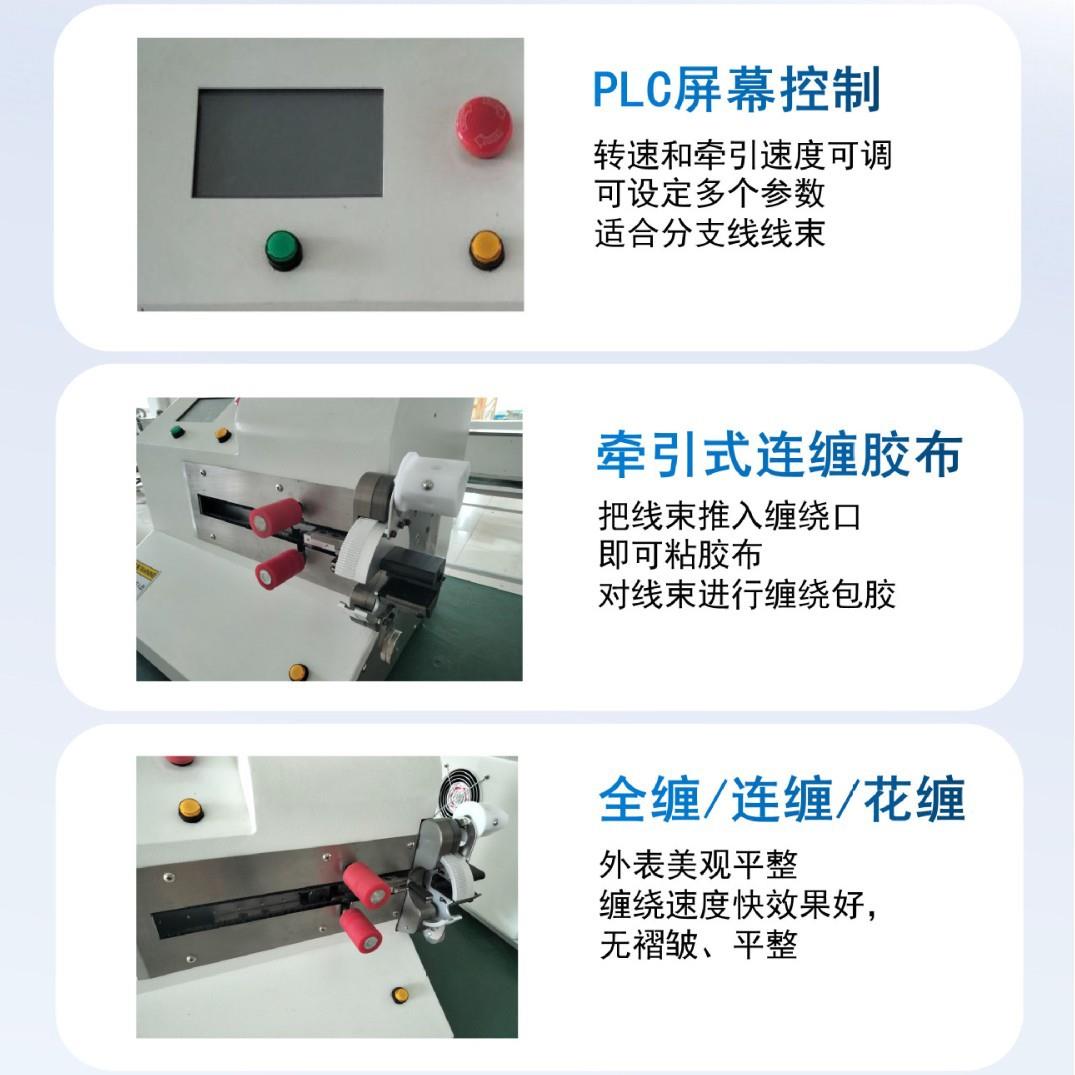 PLC屏幕控制

转速和牵引速度可调
可设定多个参数
适合分支线线束

牵引式连缠胶布

把线束推入缠绕口
即可粘胶布
对线束进行缠绕包胶

全缠/连缠/花缠

外表美观平整
缠绕速度快效果好,
无褶皱、平整