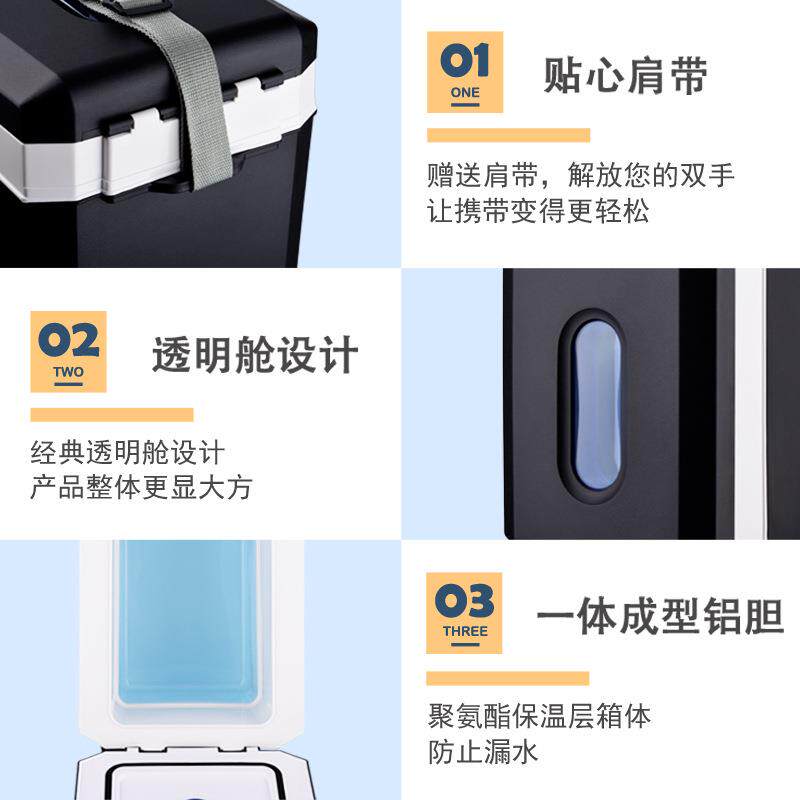 01
ONE

贴心肩带

赠送肩带，解放您的双手
让携带变得更轻松

02
TWO

透明舱设计

经典透明舱设计
产品整体更显大方

03
THREE

一体成型铝胆

聚氨酯保温层箱体
防止漏水