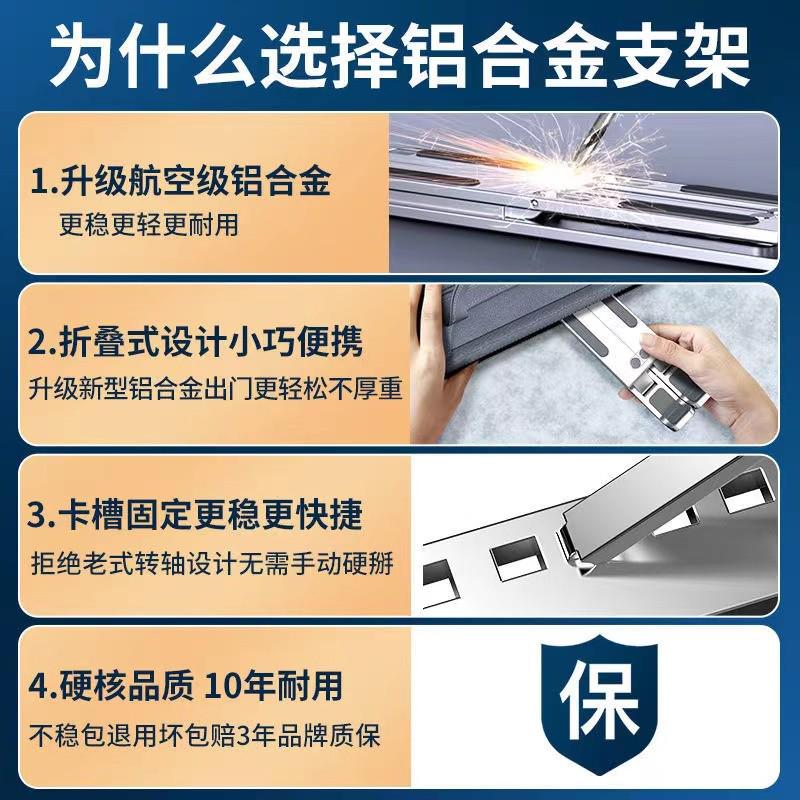 为什么选择铝合金支架

1.升级航空级铝合金
更稳更轻更耐用

2.折叠式设计小巧便携
升级新型铝合金出门更轻松不厚重

3.卡槽固定更稳更快捷
拒绝老式转轴设计无需手动硬掰

4.硬核品质 10年耐用
不稳包退用坏包赔3年品牌质保

保