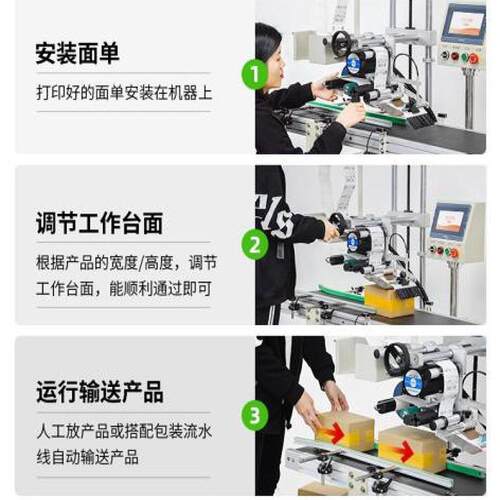 安装面单

打印好的面单安装在机器上

1

调节工作台面

根据产品的宽度/高度，调节工作台面，能顺利通过即可

2

运行输送产品

人工放产品或搭配包装流水线自动输送产品

3