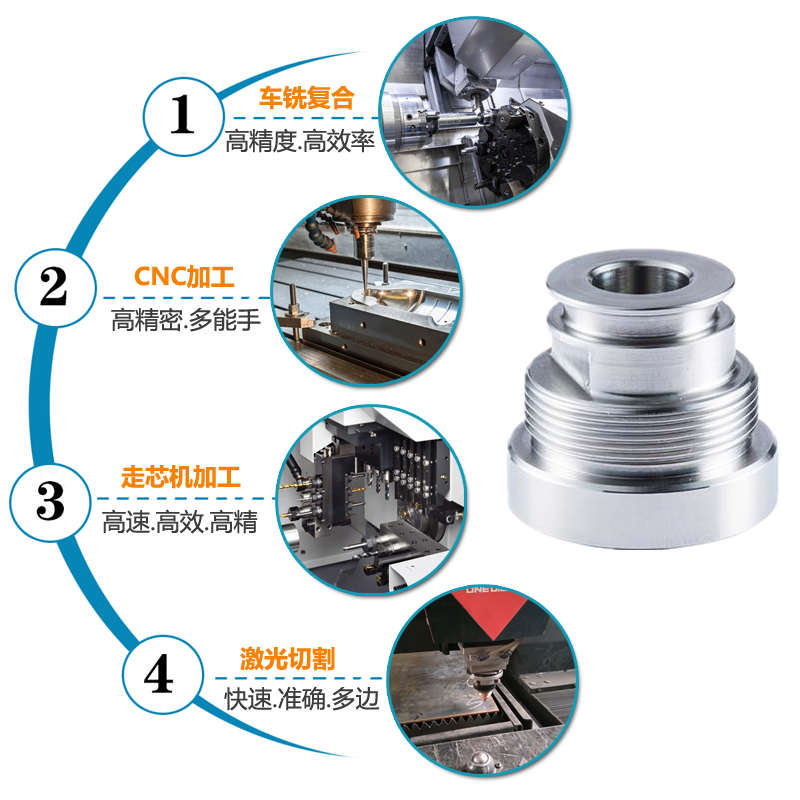 1
车铣复合
高精度.高效率

2
CNC加工
高精密.多能手

3
走芯机加工
高速.高效.高精

4
激光切割
快速.准确.多边