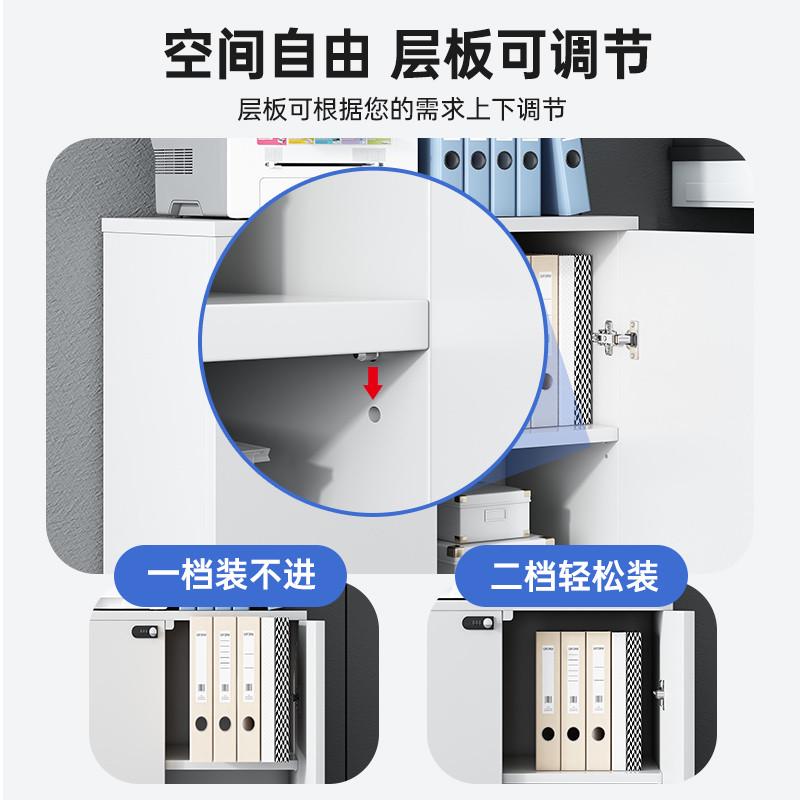 空间自由 层板可调节

层板可根据您的需求上下调节

一档装不进

二档轻松装