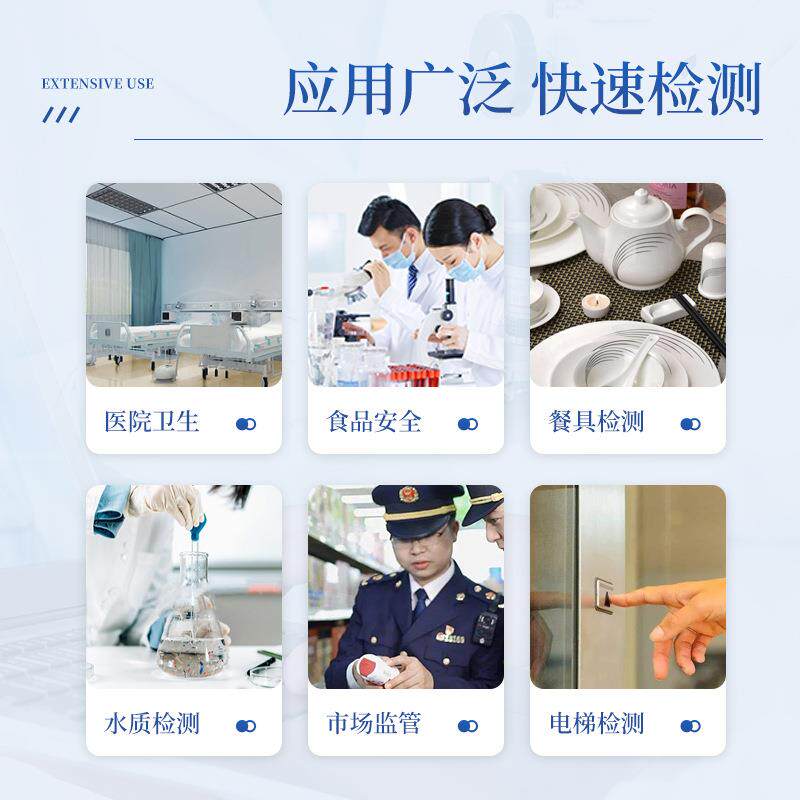 EXTENSIVE USE

应用广泛 快速检测

医院卫生

食品安全

餐具检测

水质检测

市场监管

电梯检测