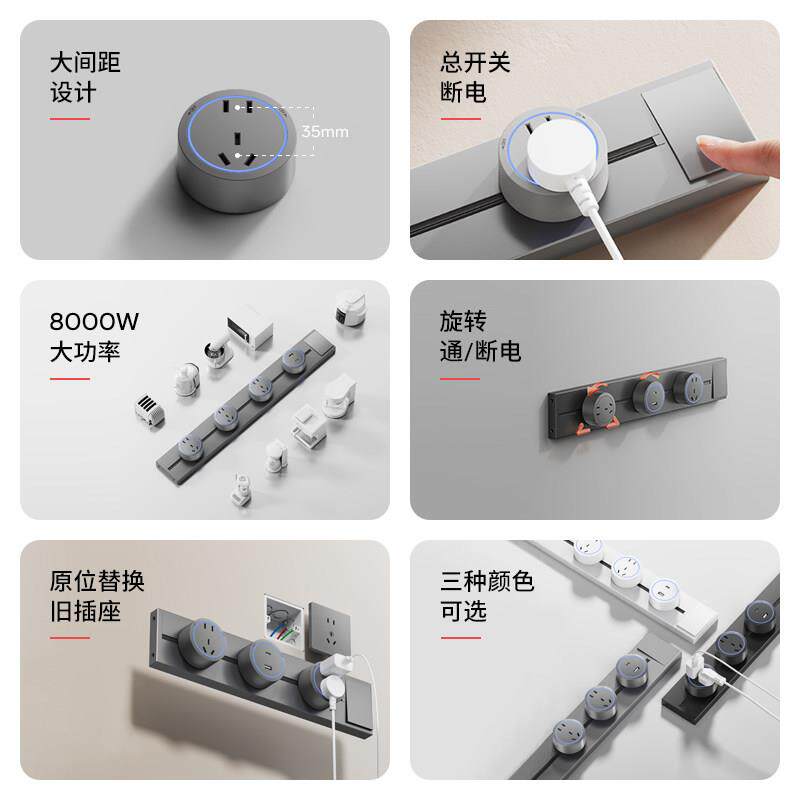 大间距
设计

35mm

总开关
断电

8000W
大功率

旋转
通/断电

原位替换
旧插座

三种颜色
可选