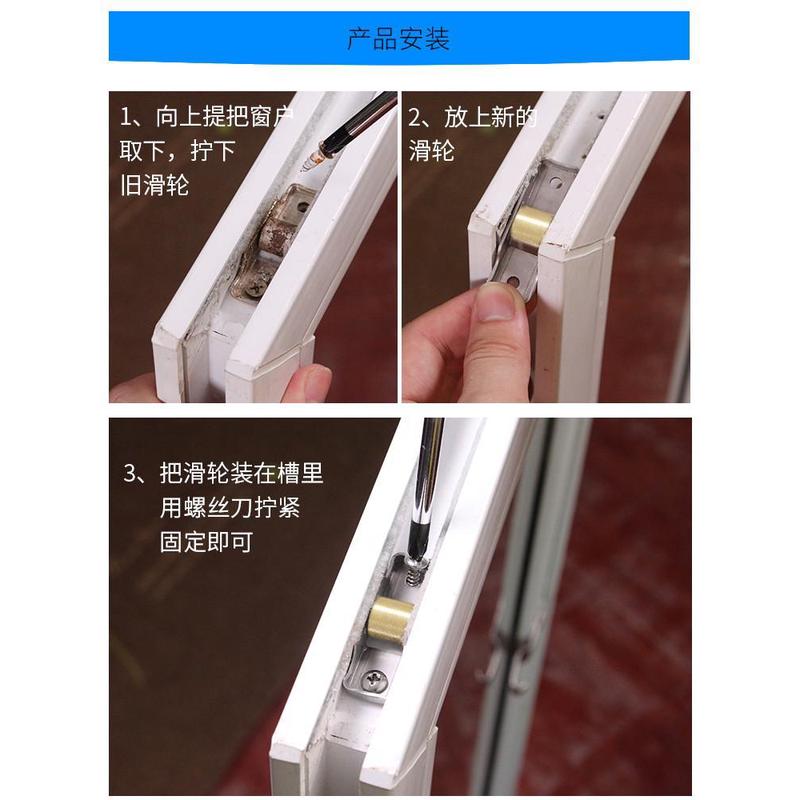 产品安装

1、向上提把窗户取下，拧下旧滑轮

2、放上新的滑轮

3、把滑轮装在槽里用螺丝刀拧紧固定即可