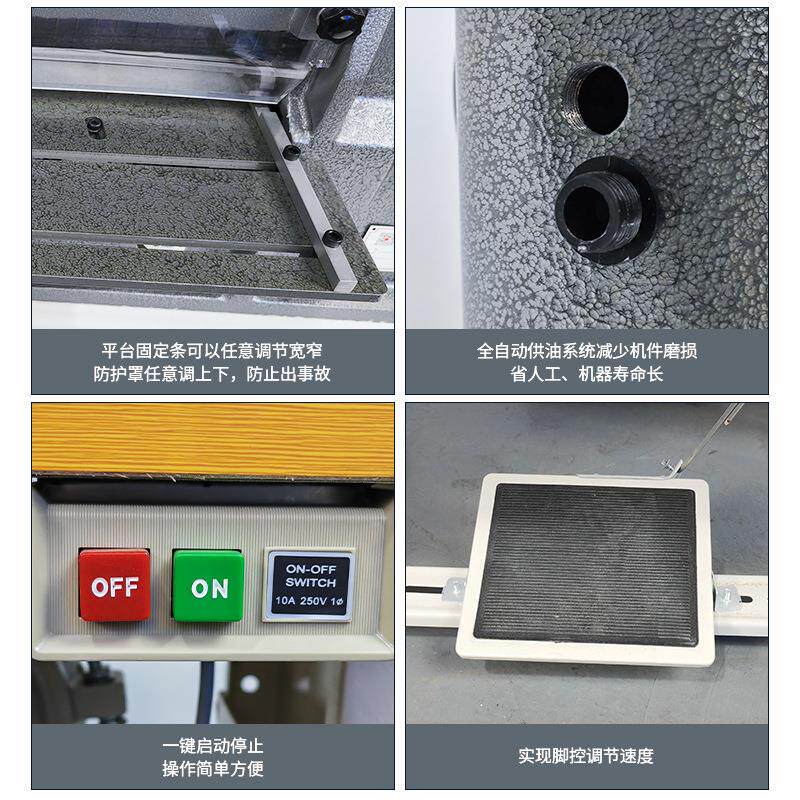 平台固定条可以任意调节宽窄
防护罩任意调上下，防止出事故

全自动供油系统减少机件磨损
省人工、机器寿命长

OFF

ON

ON-OFF SWITCH
10A 250V 1ø

一键启动停止
操作简单方便

实现脚控调节速度