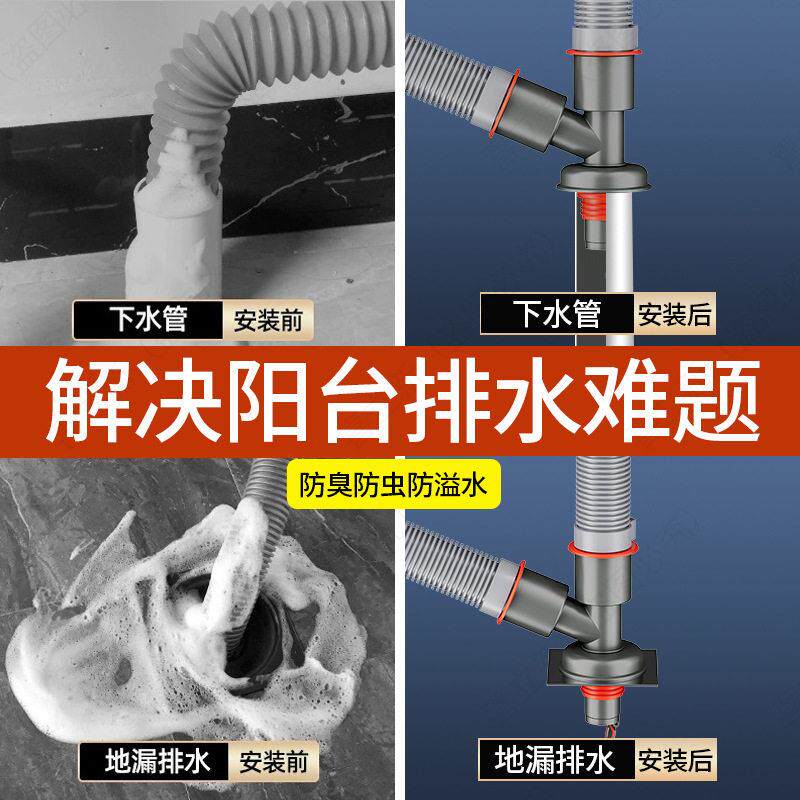 下水管 安装前

下水管 安装后

解决阳台排水难题

防臭防虫防溢水

地漏排水 安装前

地漏排水 安装后