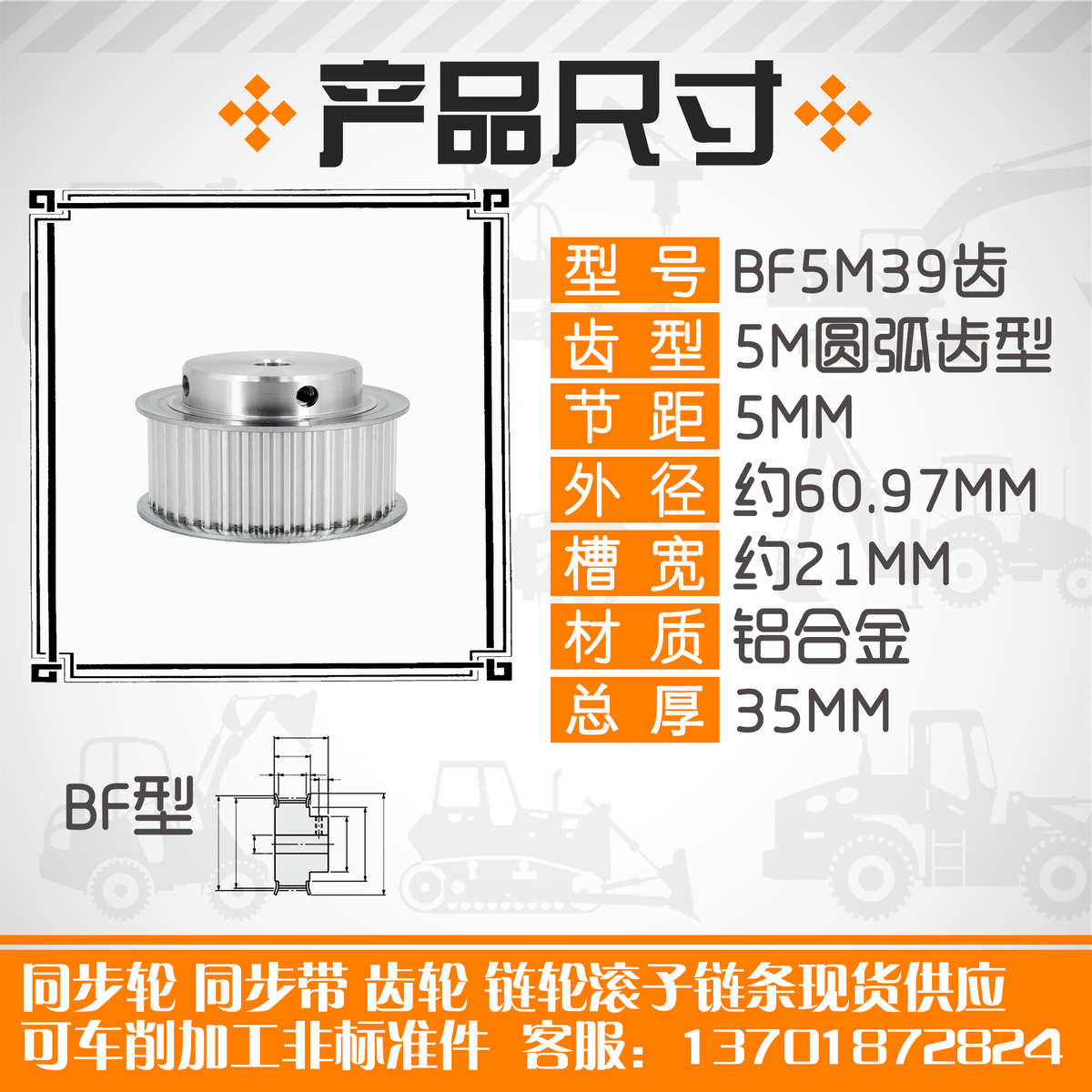 产品尺寸

| 型 号 | BF5M39齿 |
|---|---|
| 齿 型 | 5M圆弧齿型 |
| 节 距 | 5MM |
| 外 径 | 约60.97MM |
| 槽 宽 | 约21MM |
| 材 质 | 铝合金 |
| 总 厚 | 35MM |

BF型

同步轮 同步带 齿轮 链轮滚子链条现货供应
可车削加工非标准件 客服：13701872824