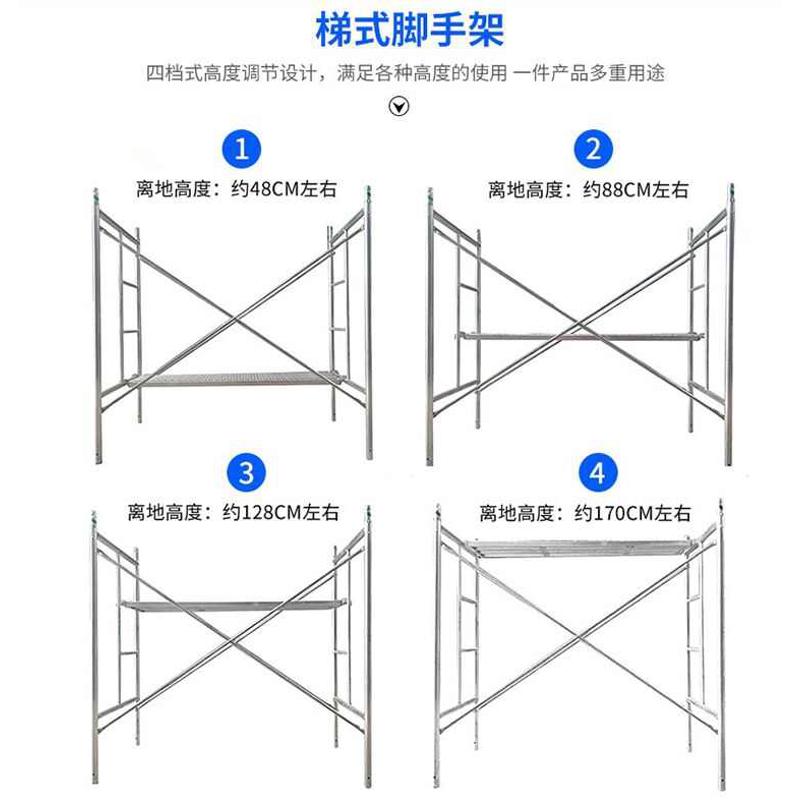 梯式脚手架

四档式高度调节设计，满足各种高度的使用 一件产品多重用途

1
离地高度：约48CM左右

2
离地高度：约88CM左右

3
离地高度：约128CM左右

4
离地高度：约170CM左右