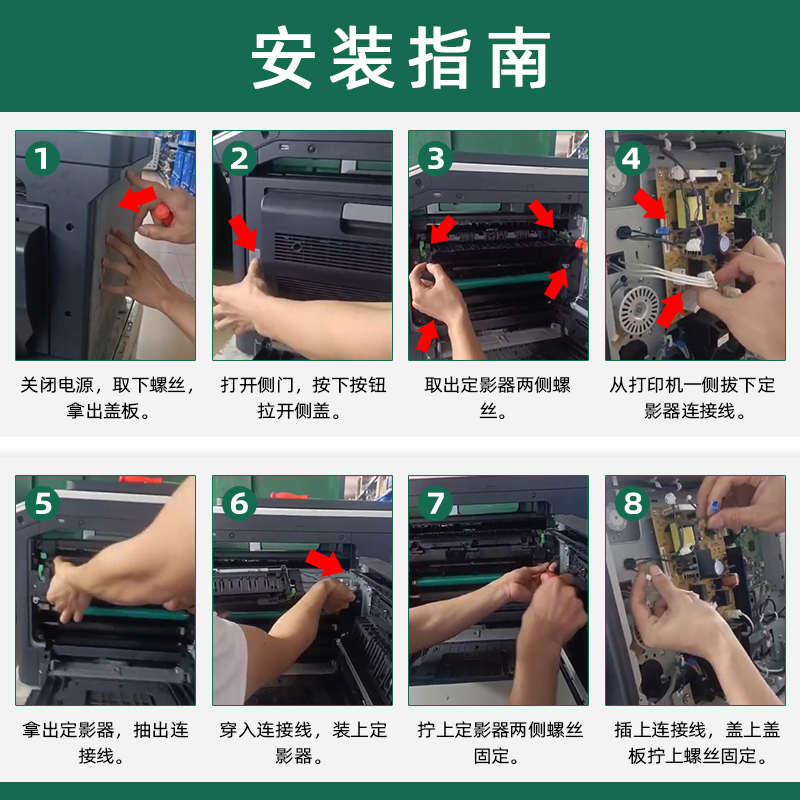 安装指南

1
关闭电源，取下螺丝，拿出盖板。

2
打开侧门，按下按钮拉开侧盖。

3
取出定影器两侧螺丝。

4
从打印机一侧拔下定影器连接线。

5
拿出定影器，抽出连接线。

6
穿入连接线，装上定影器。

7
拧上定影器两侧螺丝固定。

8
插上连接线，盖上盖板拧上螺丝固定。