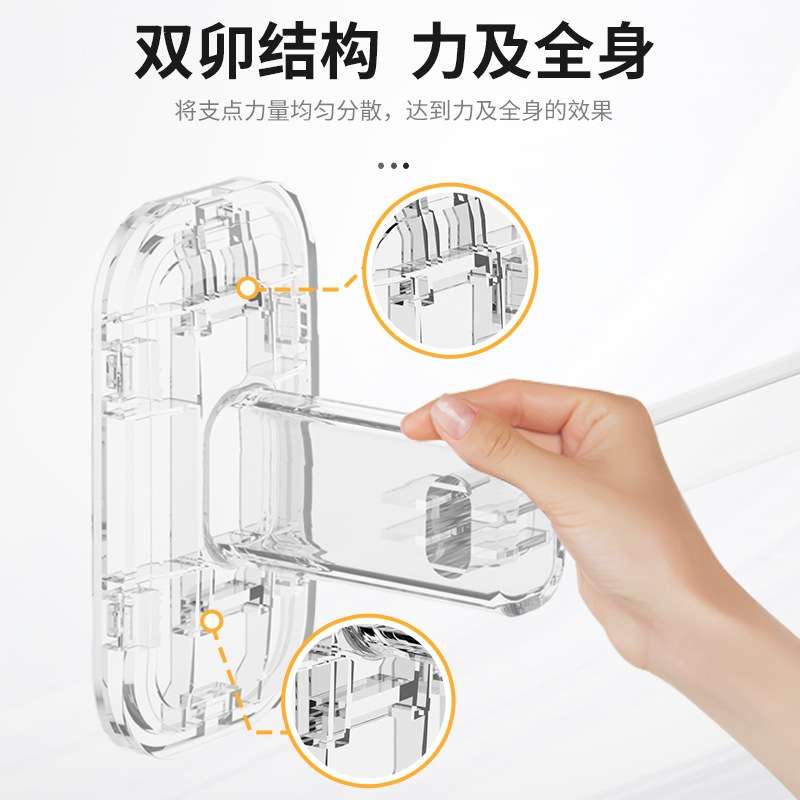 双卯结构 力及全身

将支点力量均匀分散，达到力及全身的效果