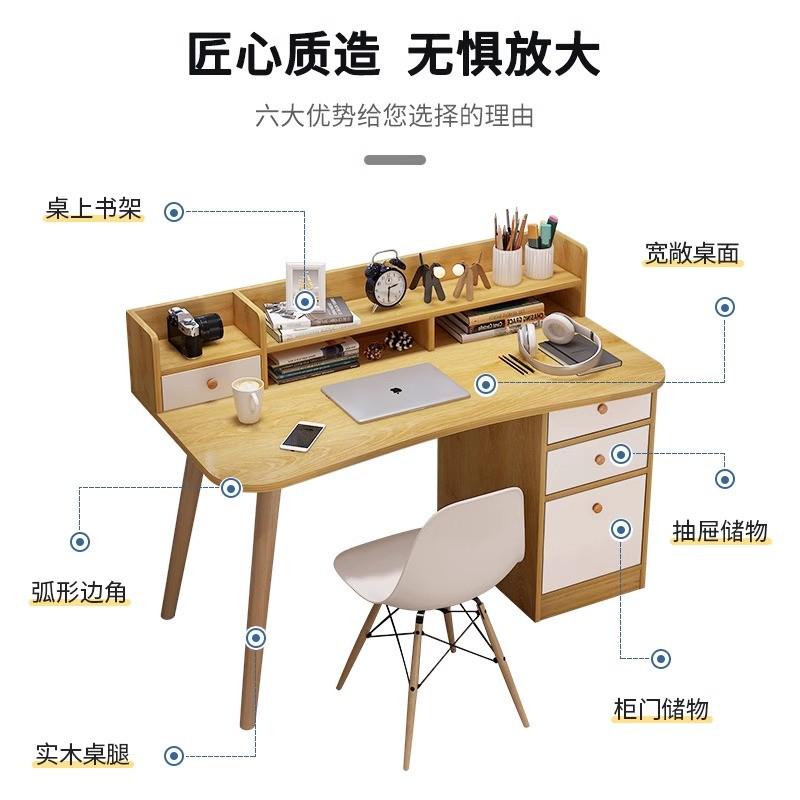 匠心质造 无惧放大

六大优势给您选择的理由

桌上书架

宽敞桌面

抽屉储物

弧形边角

柜门储物

实木桌腿