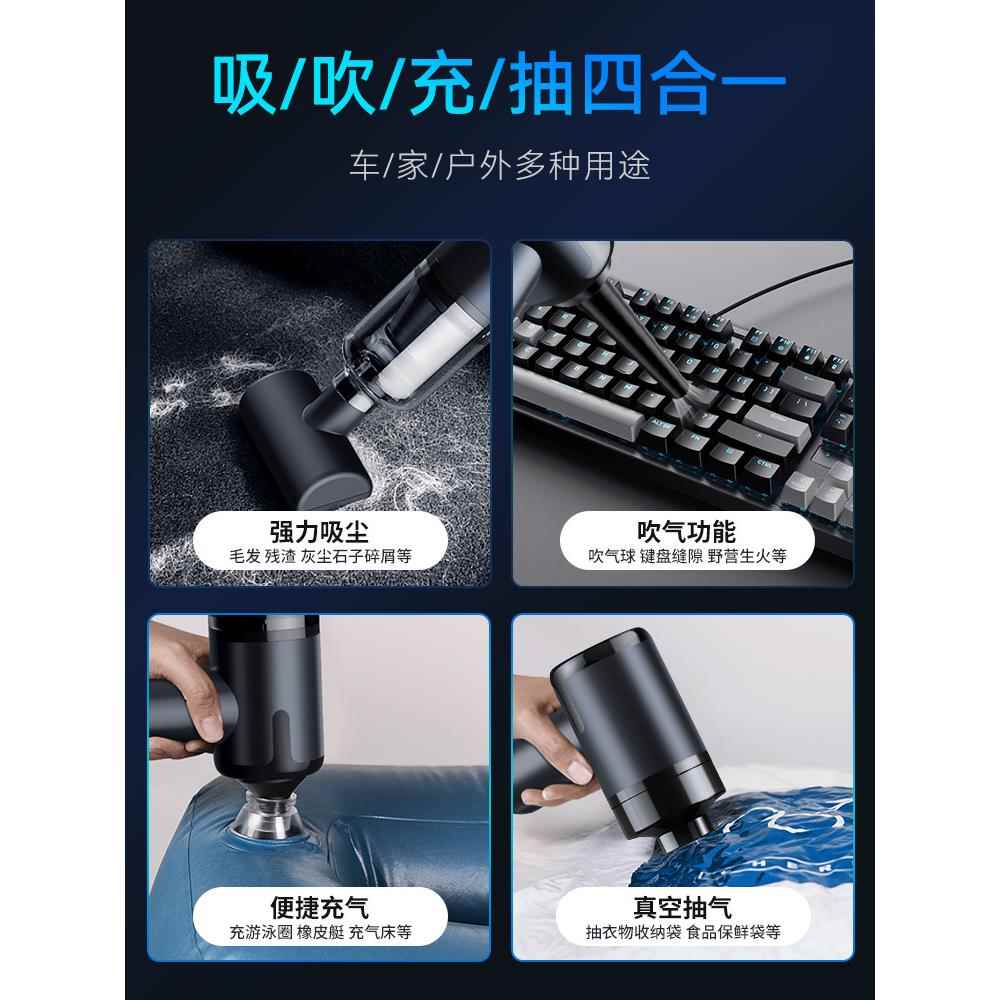 吸/吹/充/抽四合一

车/家/户外多种用途

强力吸尘
毛发 残渣 灰尘石子碎屑等

吹气功能
吹气球 键盘缝隙 野营生火等

便捷充气
充游泳圈 橡皮艇 充气床等

真空抽气
抽衣物收纳袋 食品保鲜袋等