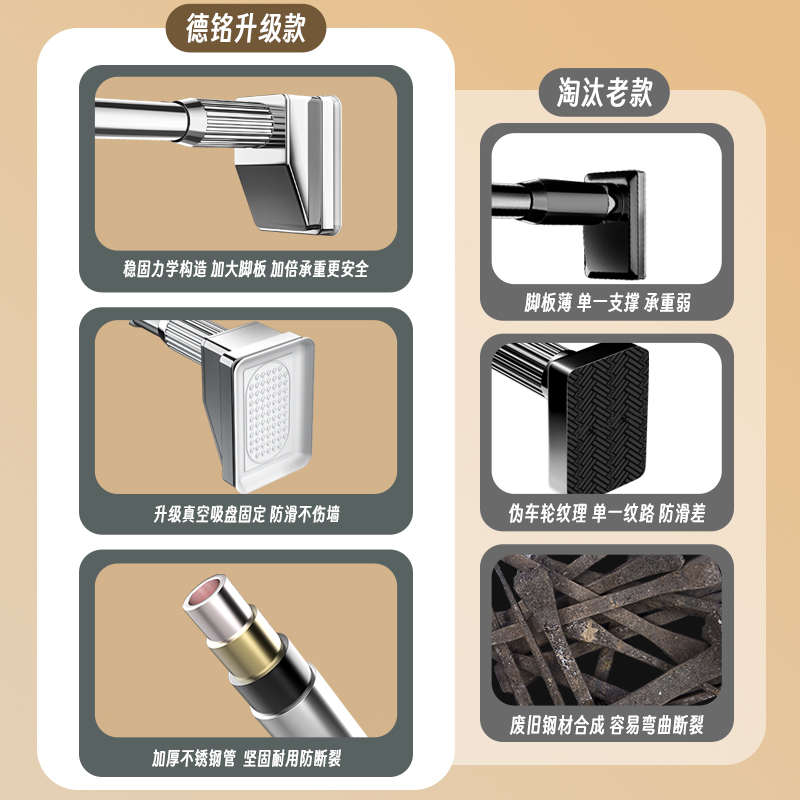 德铭升级款

稳固力学构造 加大脚板 加倍承重更安全

升级真空吸盘固定 防滑不伤墙

加厚不锈钢管 坚固耐用防断裂

淘汰老款

脚板薄 单一支撑 承重弱

伪车轮纹理 单一纹路 防滑差

废旧钢材合成 容易弯曲断裂