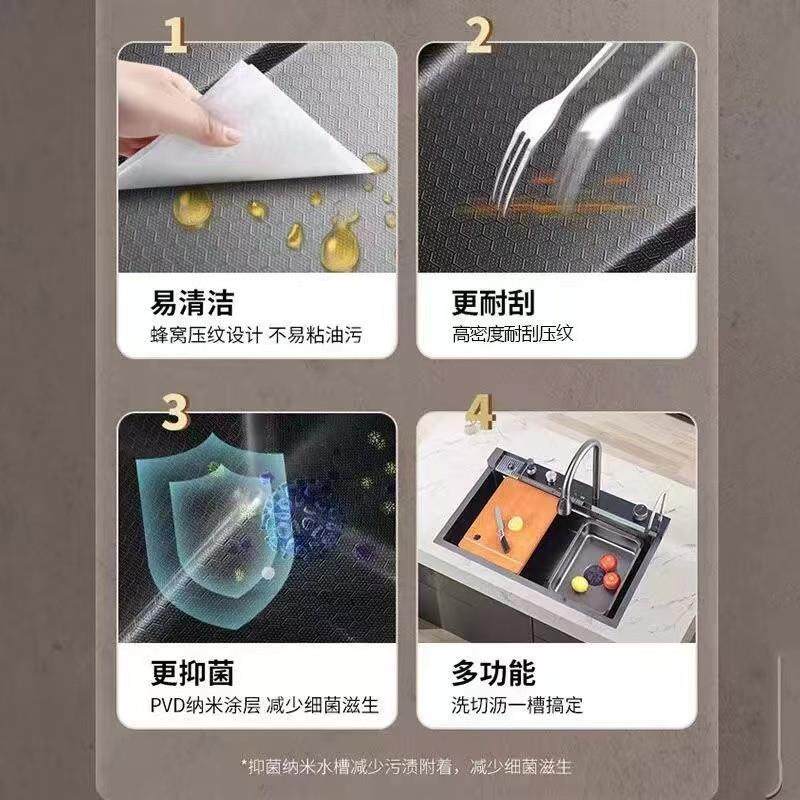 1

易清洁
蜂窝压纹设计 不易粘油污

2

更耐刮
高密度耐刮压纹

3

更抑菌
PVD纳米涂层 减少细菌滋生

4

多功能
洗切沥一槽搞定

*抑菌纳米水槽减少污渍附着，减少细菌滋生