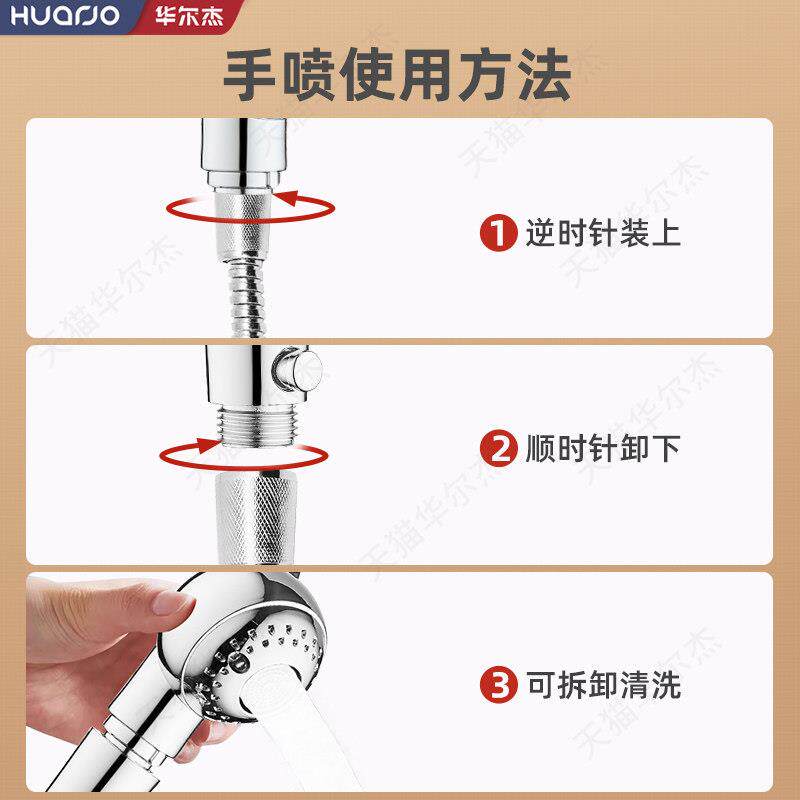 HUARJO 华尔杰

手喷使用方法

1 逆时针装上

2 顺时针卸下

3 可拆卸清洗

天猫华尔杰