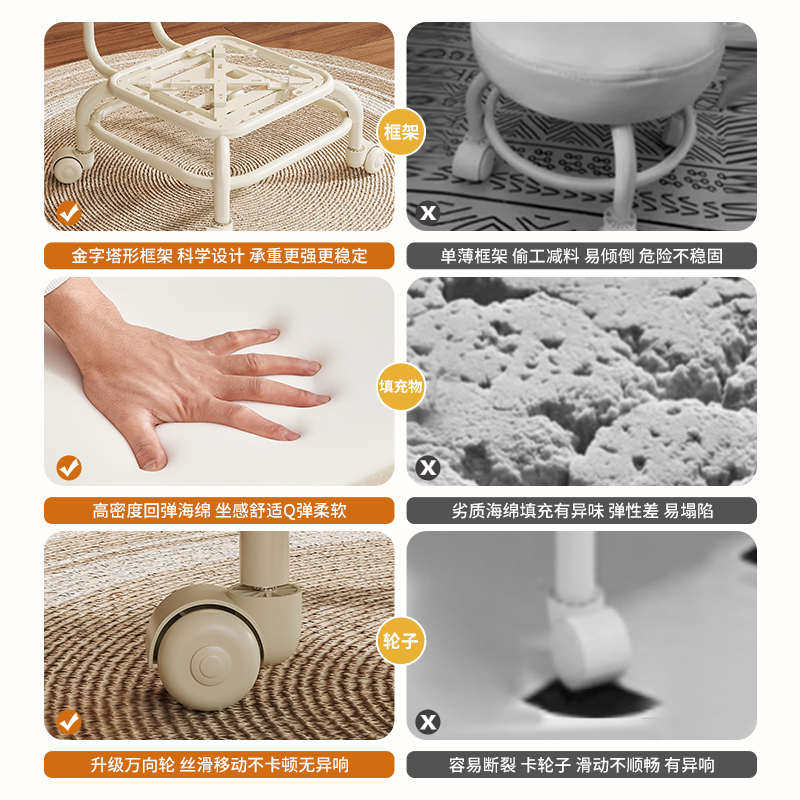 框架

金字塔形框架 科学设计 承重更强更稳定

单薄框架 偷工减料 易倾倒 危险不稳固

填充物

高密度回弹海绵 坐感舒适Q弹柔软

劣质海绵填充有异味 弹性差 易塌陷

轮子

升级万向轮 丝滑移动不卡顿无异响

容易断裂 卡轮子 滑动不顺畅 有异响