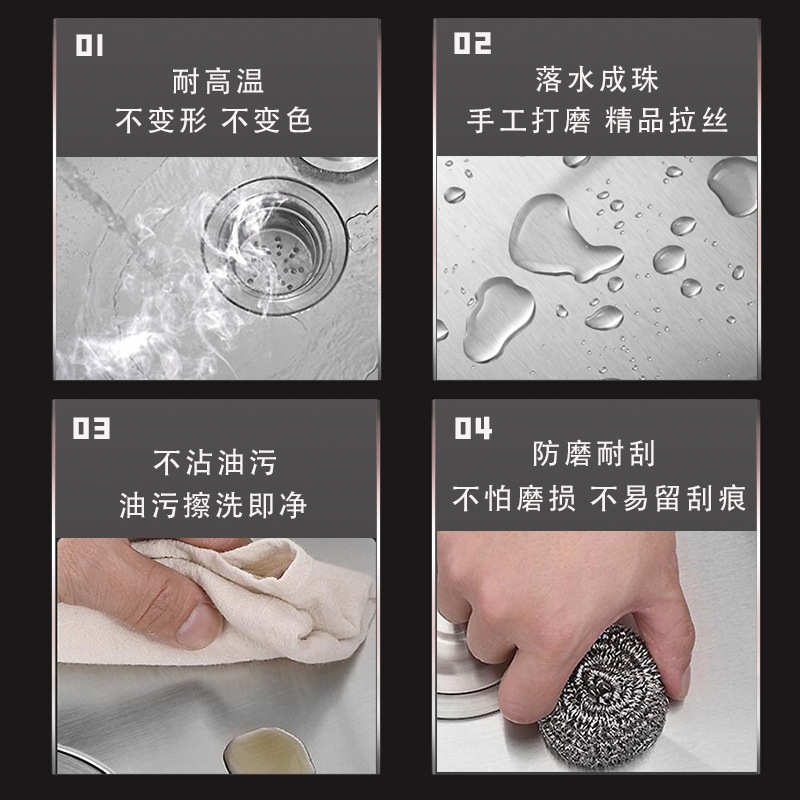 01
耐高温
不变形 不变色

02
落水成珠
手工打磨 精品拉丝

03
不沾油污
油污擦洗即净

04
防磨耐刮
不怕磨损 不易留刮痕