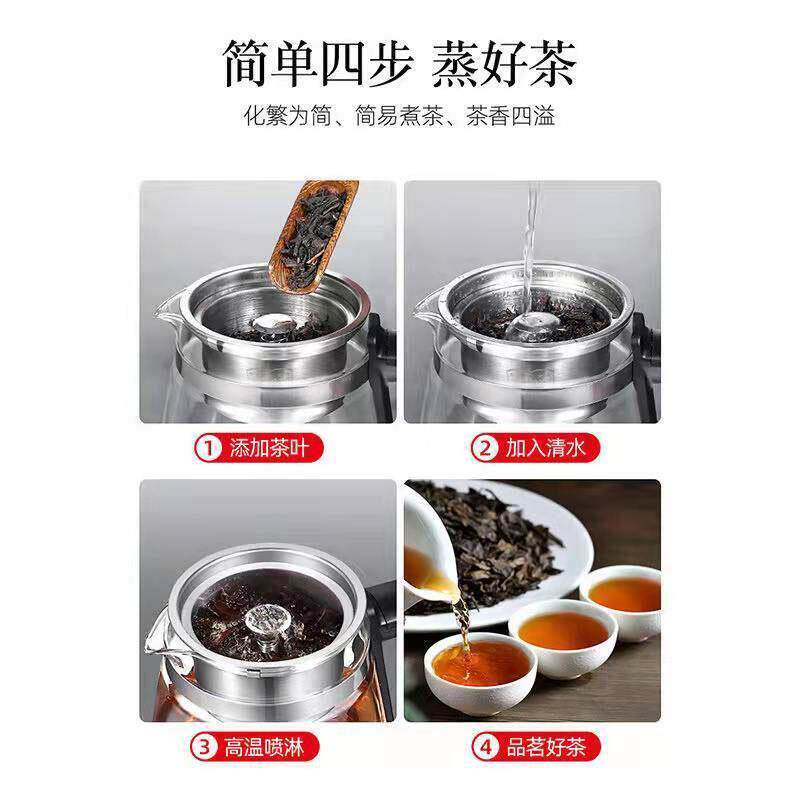 简单四步 蒸好茶

化繁为简、简易煮茶、茶香四溢

1 添加茶叶

2 加入清水

3 高温喷淋

4 品茗好茶