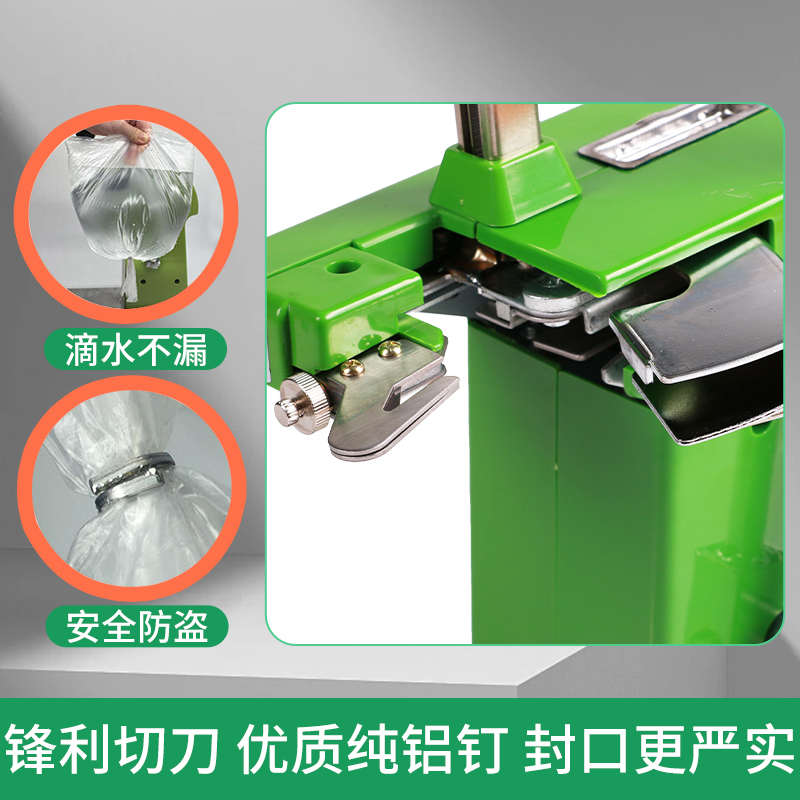 滴水不漏

安全防盗

锋利切刀 优质纯铝钉 封口更严实