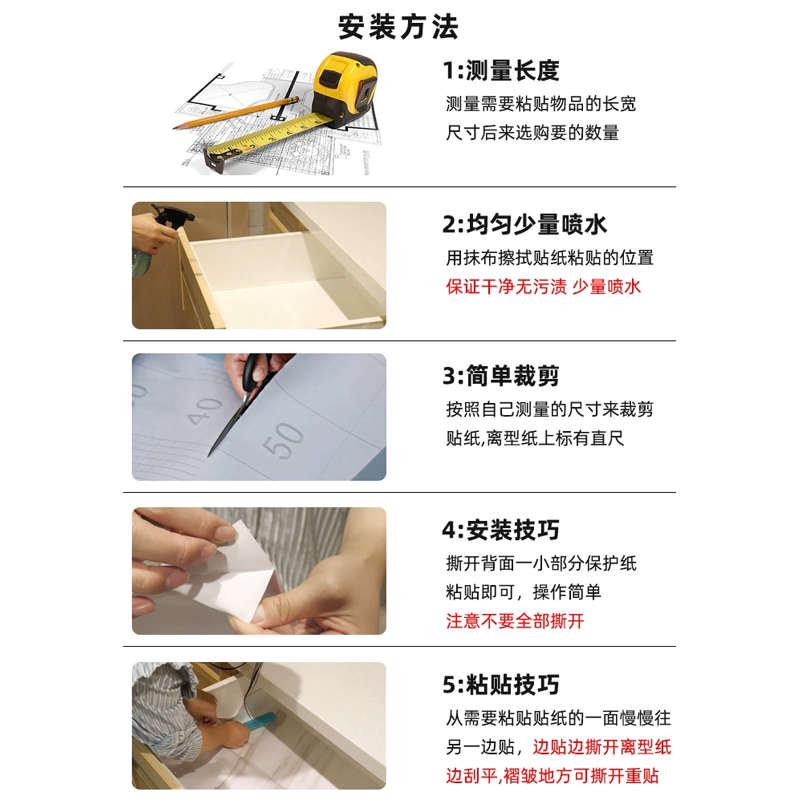 安装方法

1:测量长度
测量需要粘贴物品的长宽尺寸后来选购要的数量

2:均匀少量喷水
用抹布擦拭贴纸粘贴的位置
保证干净无污渍 少量喷水

40
50

3:简单裁剪
按照自己测量的尺寸来裁剪贴纸,离型纸上标有直尺

4:安装技巧
撕开背面一小部分保护纸粘贴即可，操作简单
注意不要全部撕开

5:粘贴技巧
从需要粘贴贴纸的一面慢慢往另一边贴，边贴边撕开离型纸边刮平,褶皱地方可撕开重贴